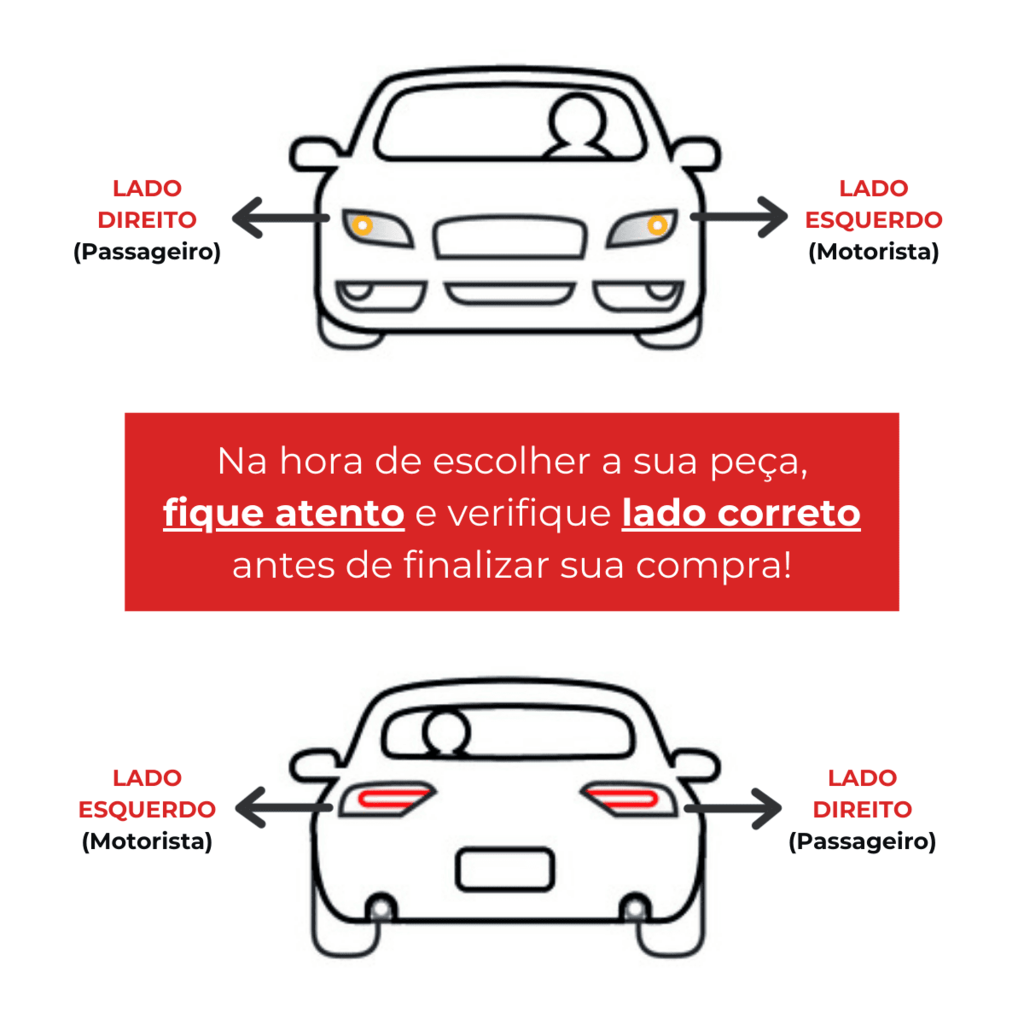 LADO DIREITO
(Passageiro)

LADO ESQUERDO
(Motorista)

Na hora de escolher a sua peça, fique atento e verifique lado correto antes de finalizar sua compra!

LADO ESQUERDO
(Motorista)

LADO DIREITO
(Passageiro)