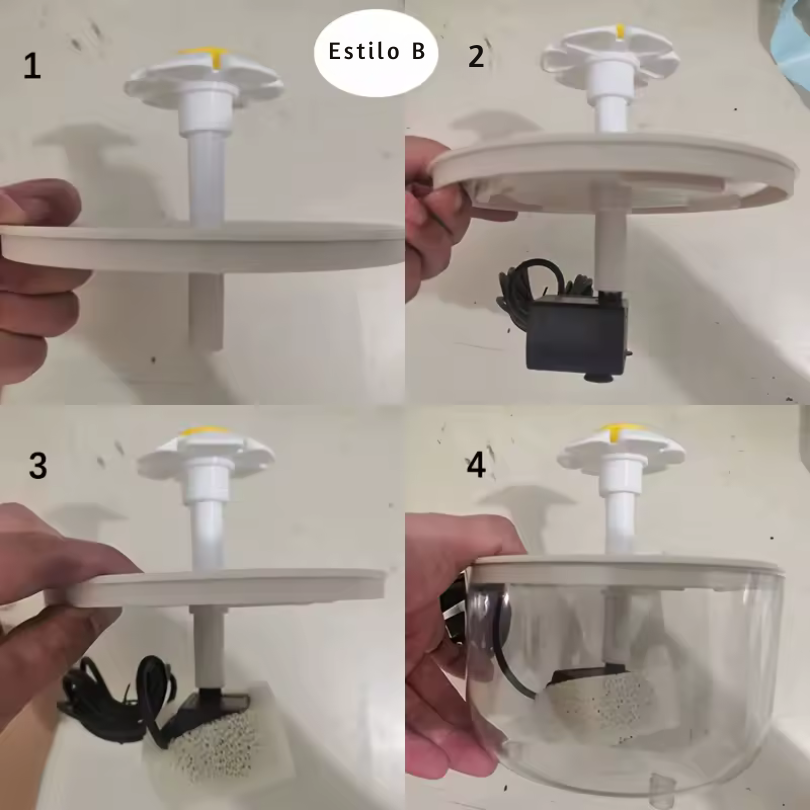 1

Estilo B

2

3

4