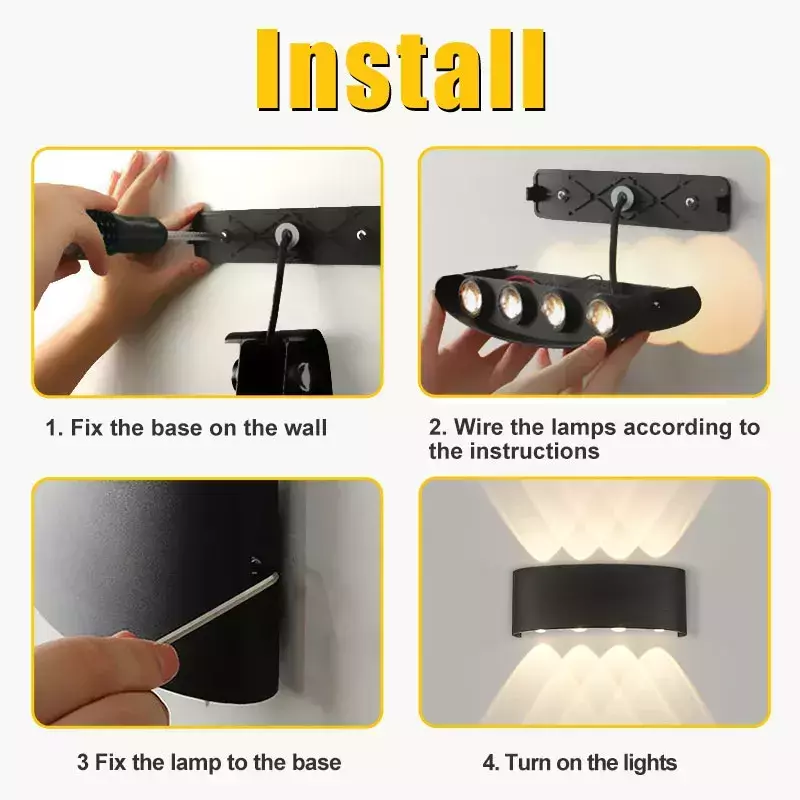 Install

1. Fix the base on the wall

2. Wire the lamps according to the instructions

3 Fix the lamp to the base

4. Turn on the lights