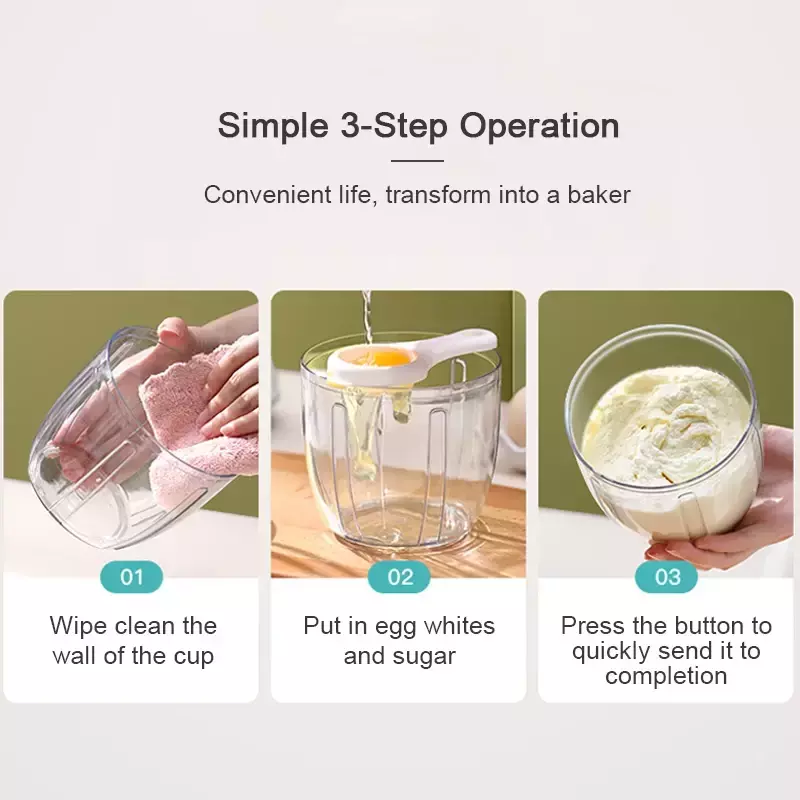 Simple 3-Step Operation

Convenient life, transform into a baker

01

Wipe clean the wall of the cup

02

Put in egg whites and sugar

03

Press the button to quickly send it to completion