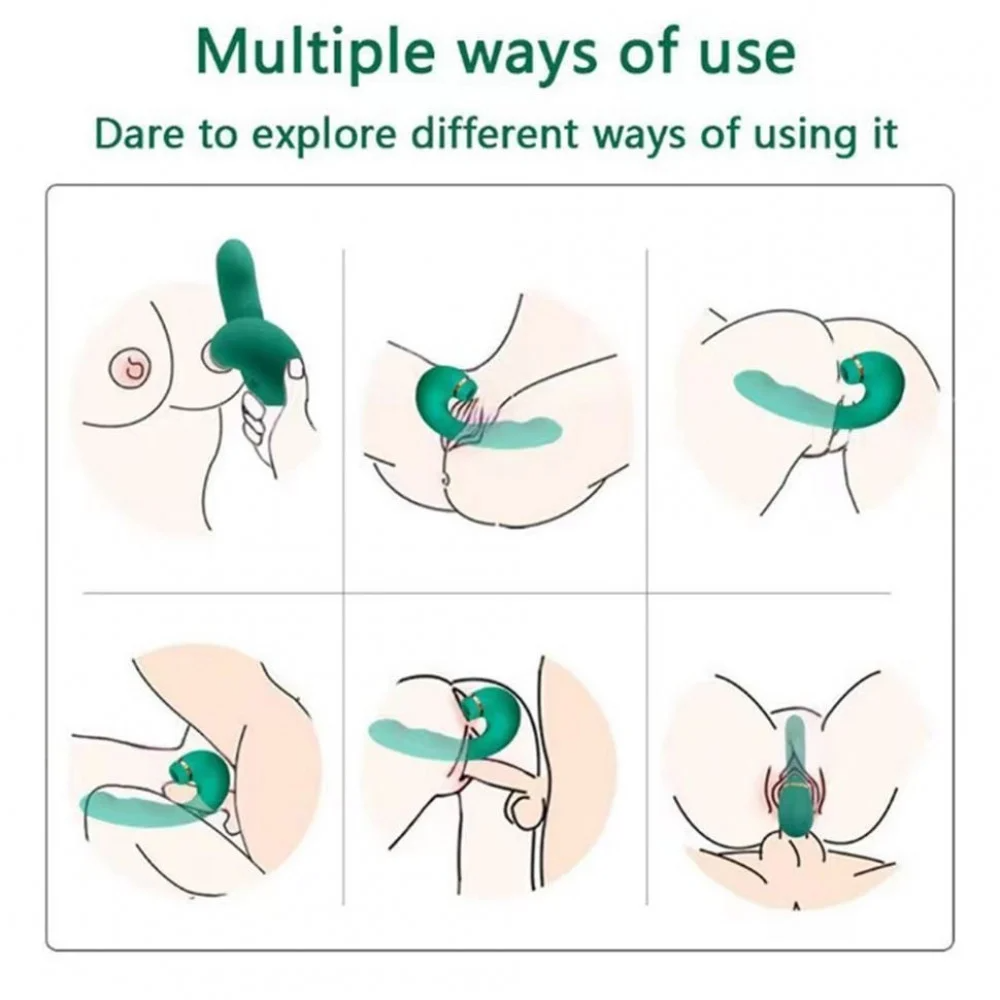 Multiple ways of use

Dare to explore different ways of using it