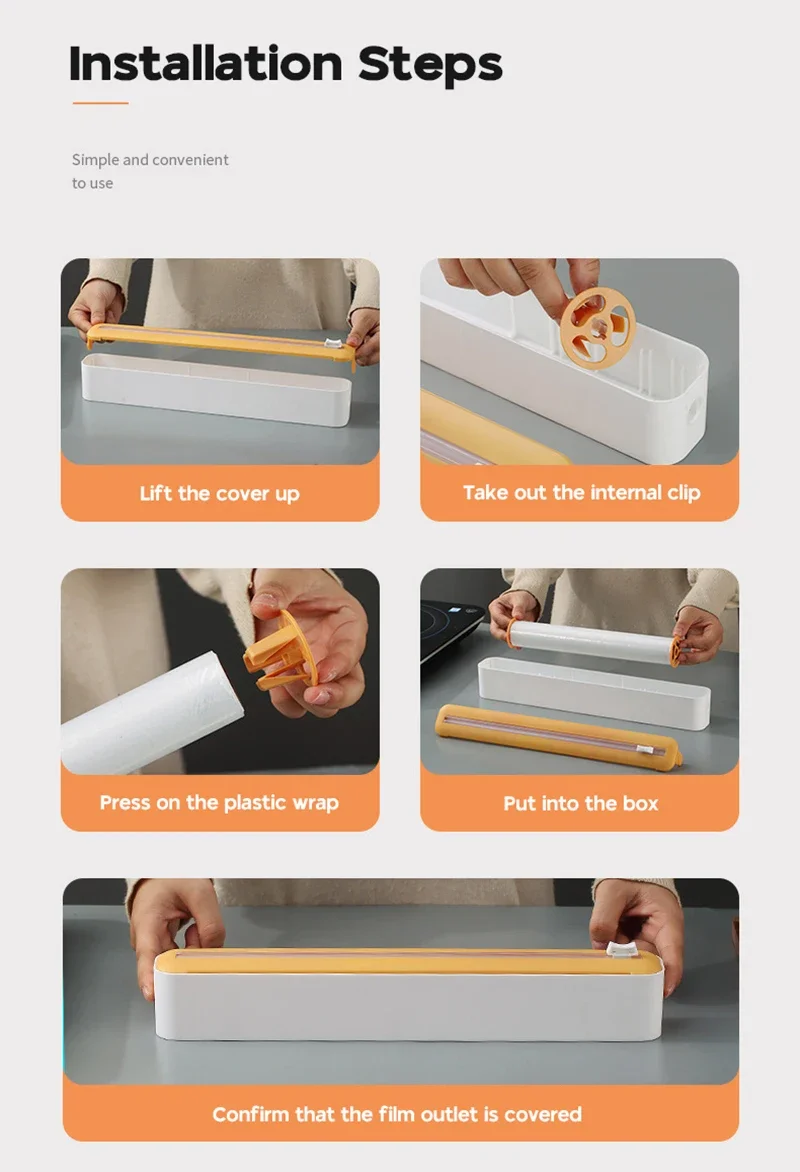 Installation Steps

Simple and convenient to use

Lift the cover up

Take out the internal clip

Press on the plastic wrap

Put into the box

Confirm that the film outlet is covered