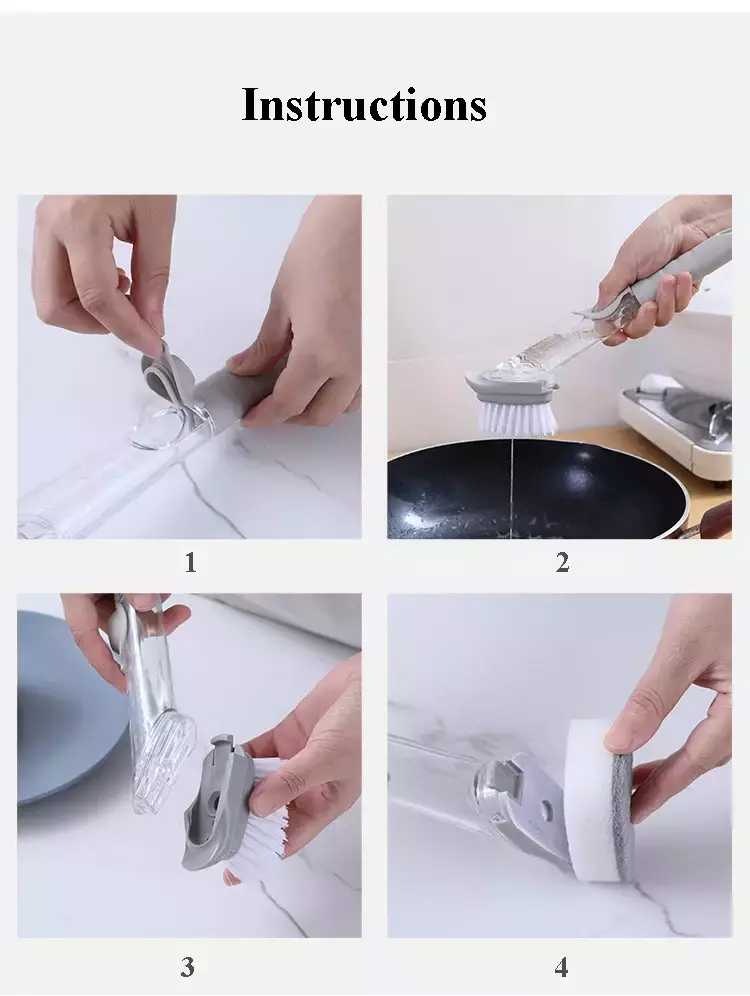 Instructions

1

2

3

4