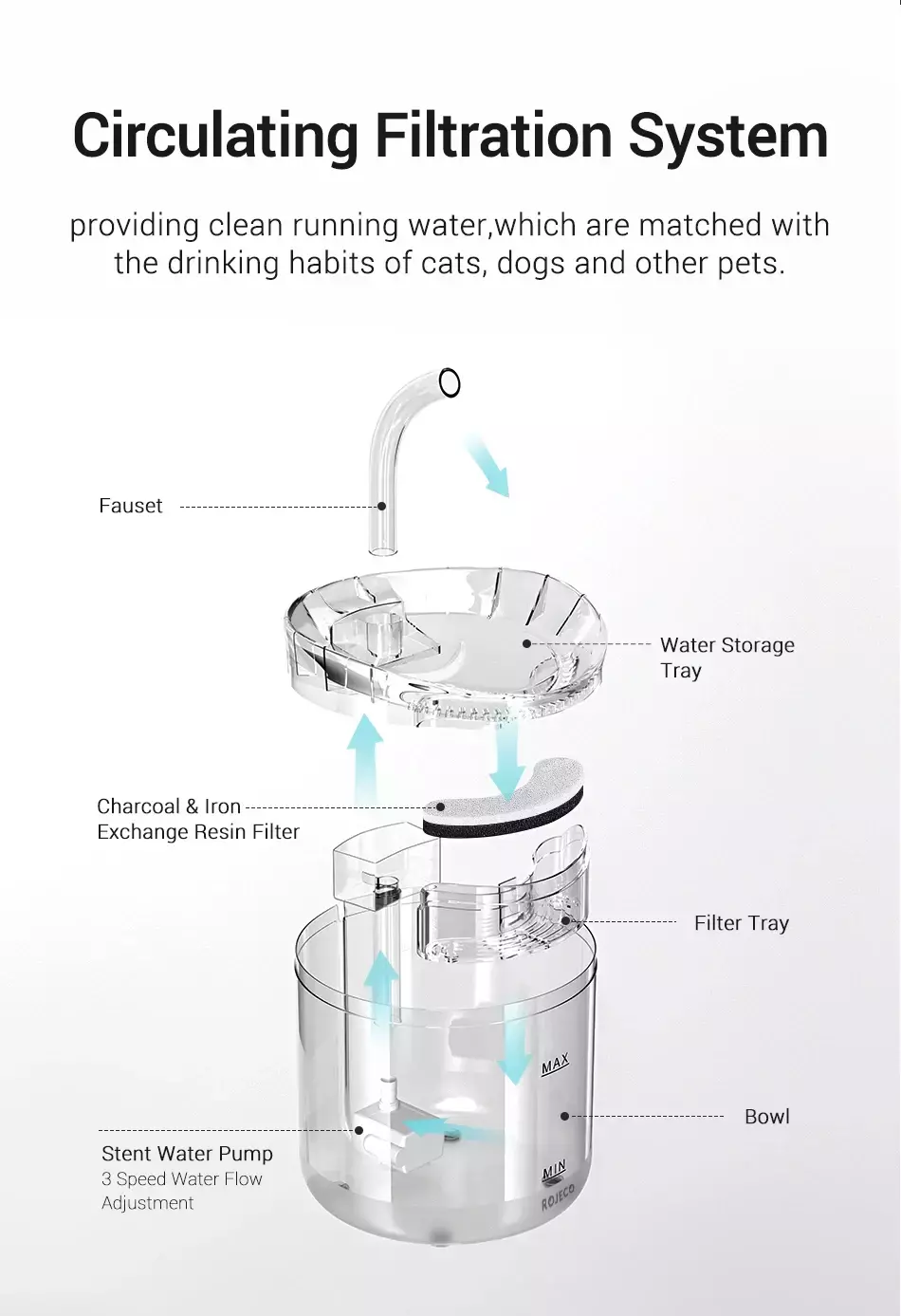 Circulating Filtration System

providing clean running water,which are matched with the drinking habits of cats, dogs and other pets.

Fauset

Water Storage Tray

Charcoal & Iron Exchange Resin Filter

Filter Tray

MAX

Bowl

Stent Water Pump
3 Speed Water Flow Adjustment

MIN

ROJECO