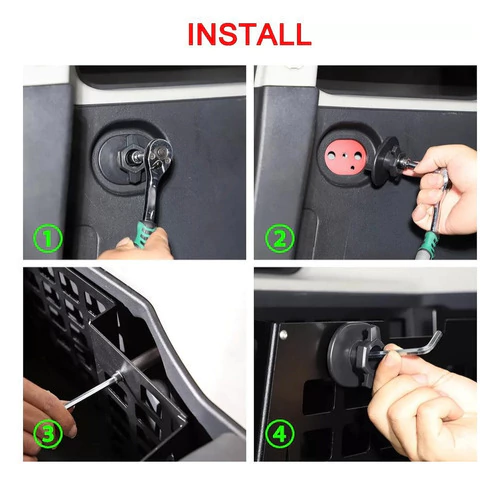 INSTALL

①

②

③

④