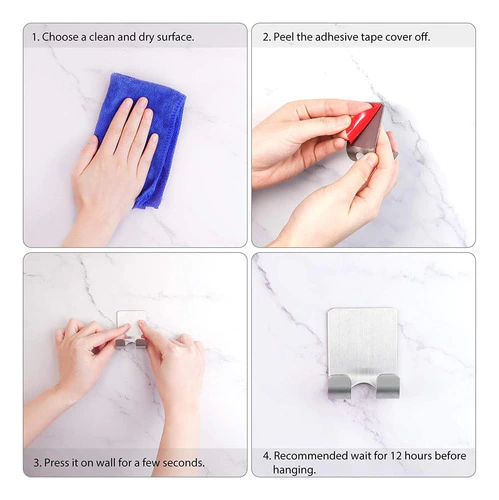 1. Choose a clean and dry surface.

2. Peel the adhesive tape cover off.

3. Press it on wall for a few seconds.

4. Recommended wait for 12 hours before hanging.