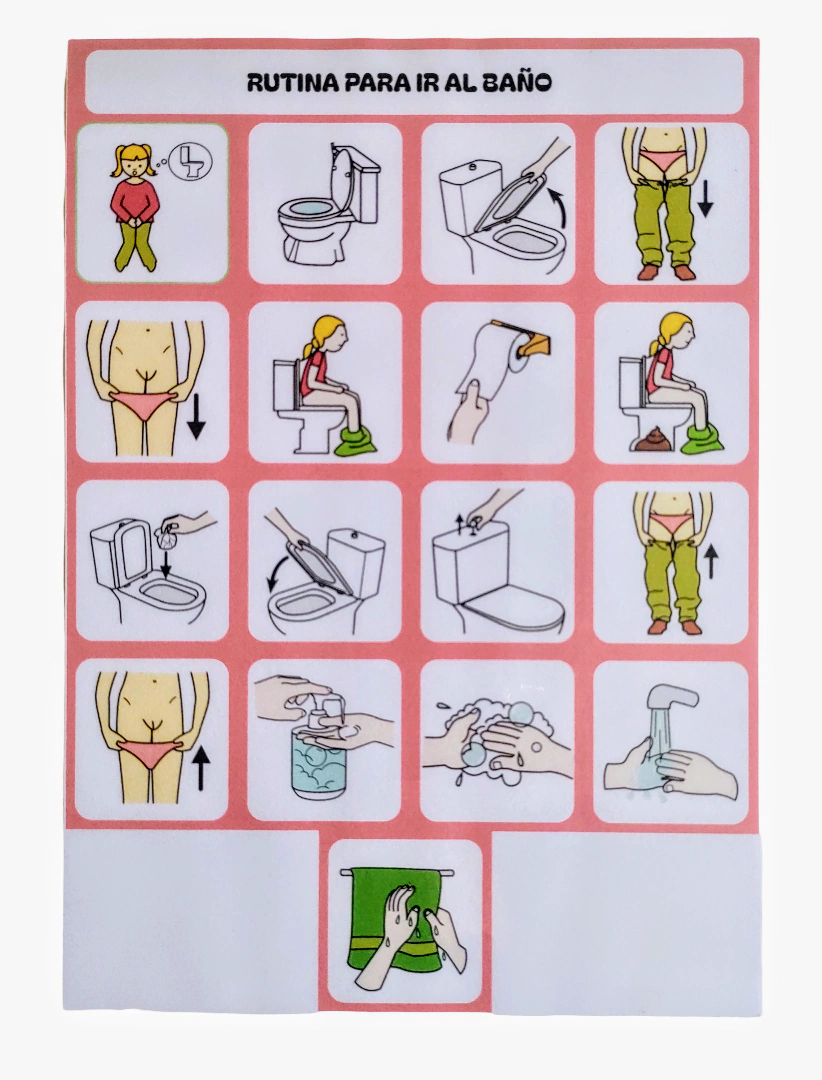 RUTINA PARA IR AL BAÑO