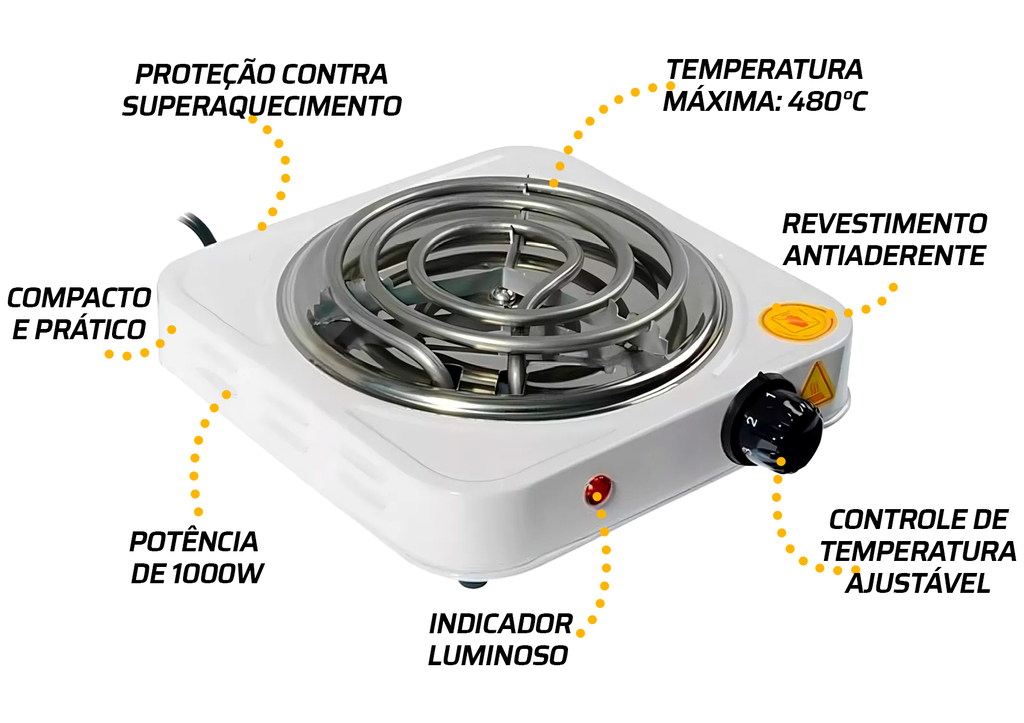 PROTEÇÃO CONTRA SUPERAQUECIMENTO

TEMPERATURA MÁXIMA: 480°C

REVESTIMENTO ANTIADERENTE

COMPACTO E PRÁTICO

POTÊNCIA DE 1000W

INDICADOR LUMINOSO

CONTROLE DE TEMPERATURA AJUSTÁVEL

1
2
3