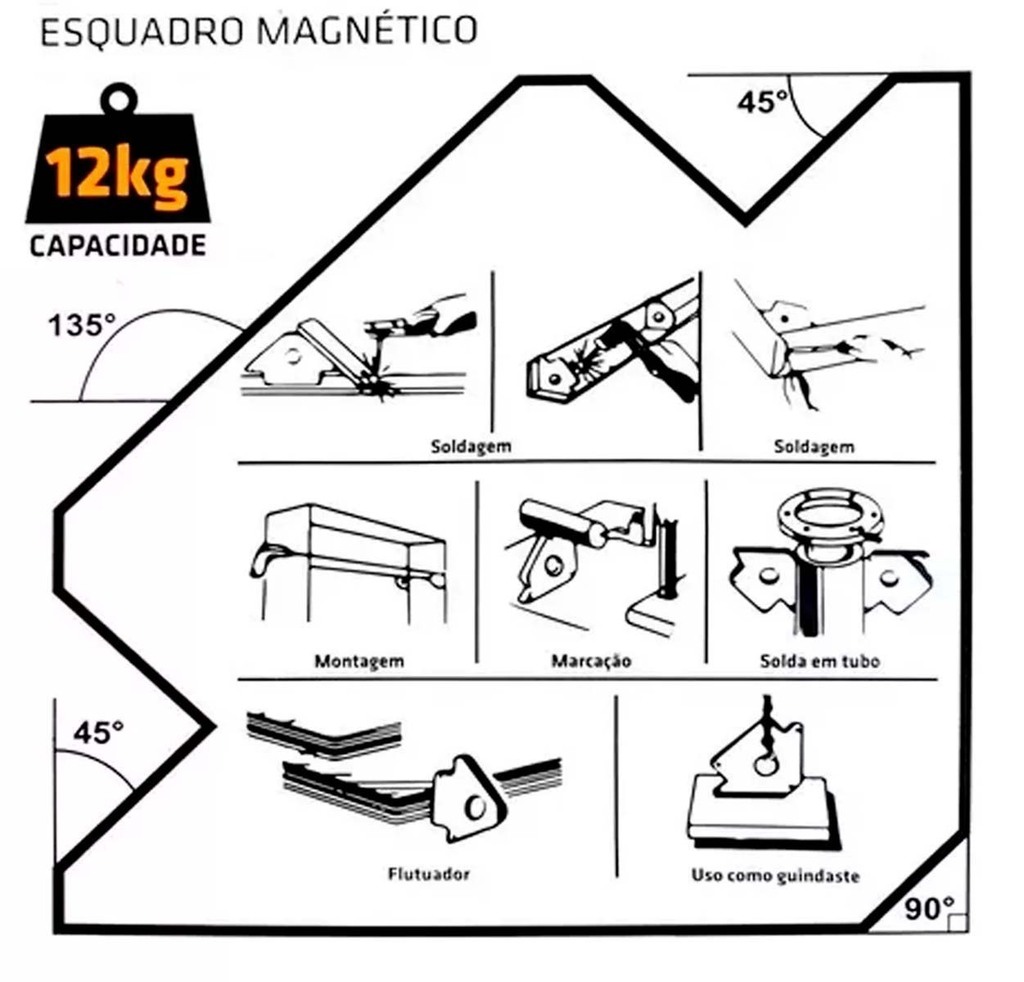 ESQUADRO MAGNÉTICO

12kg
CAPACIDADE

45°

135°

Soldagem

Soldagem

Montagem

Marcação

Solda em tubo

45°

Flutuador

Uso como guindaste

90°