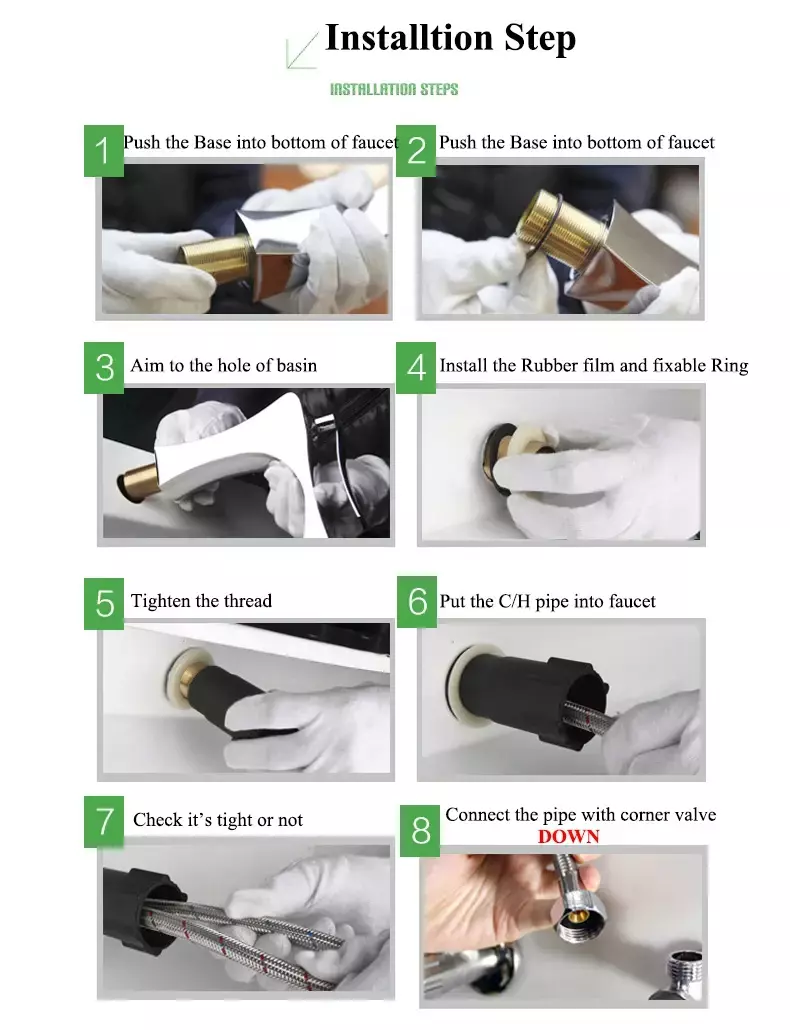 Installtion Step

INSTALLATION STEPS

1 Push the Base into bottom of faucet

2 Push the Base into bottom of faucet

3 Aim to the hole of basin

4 Install the Rubber film and fixable Ring

5 Tighten the thread

6 Put the C/H pipe into faucet

7 Check it's tight or not

8 Connect the pipe with corner valve
DOWN