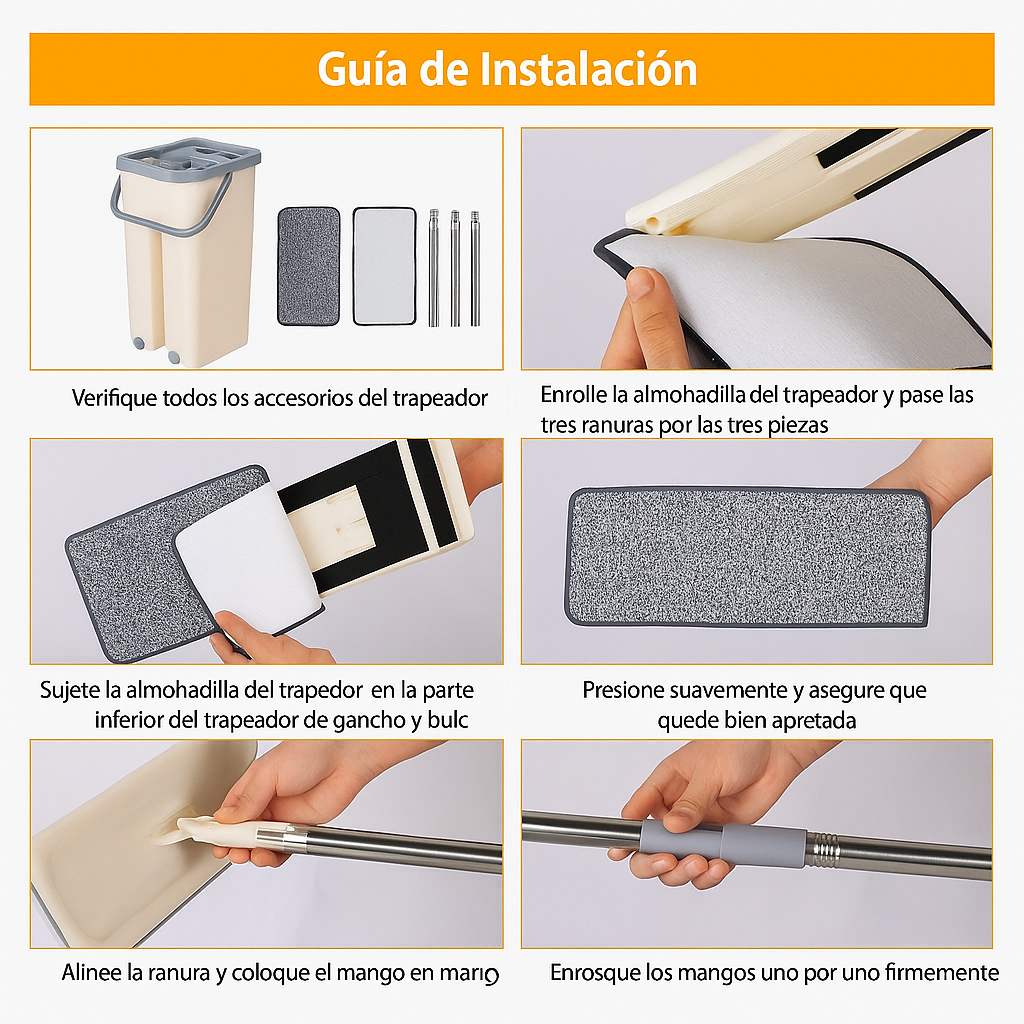 Guía de Instalación

Verifique todos los accesorios del trapeador

Enrolle la almohadilla del trapeador y pase las tres ranuras por las tres piezas

Sujete la almohadilla del trapedor en la parte inferior del trapeador de gancho y bulc

Presione suavemente y asegure que quede bien apretada

Alinee la ranura y coloque el mango en mario

Enrosque los mangos uno por uno firmemente