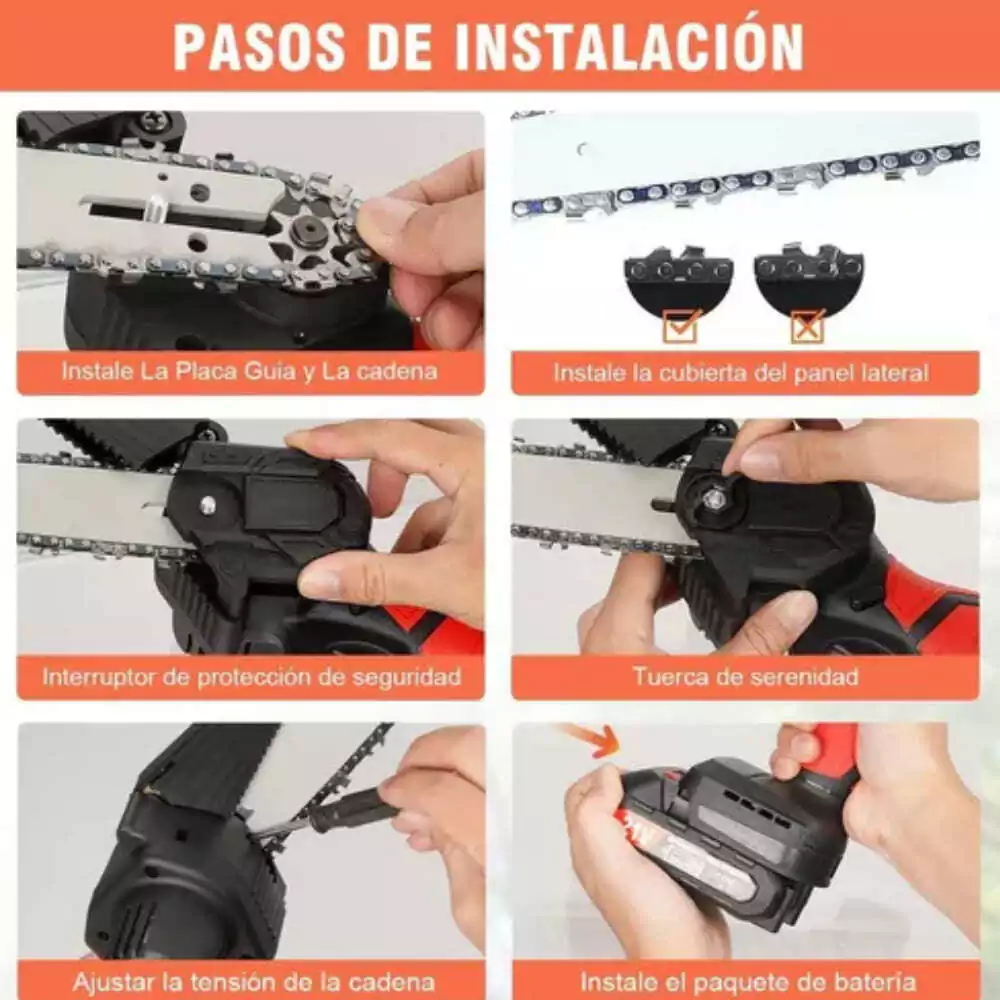 PASOS DE INSTALACIÓN

Instale La Placa Guía y La cadena

Instale la cubierta del panel lateral

Interruptor de protección de seguridad

Tuerca de serenidad

Ajustar la tensión de la cadena

Instale el paquete de batería