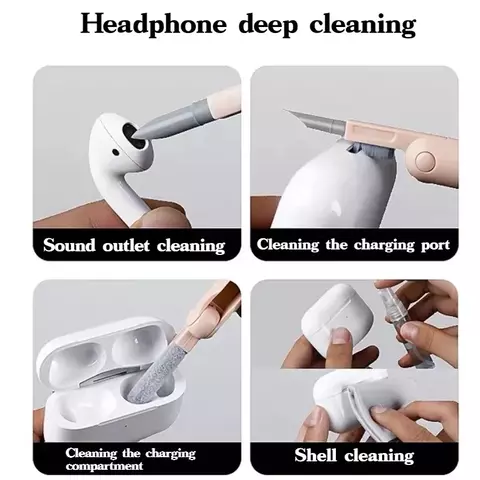 Headphone deep cleaning

Sound outlet cleaning

Cleaning the charging port

Cleaning the charging compartment

Shell cleaning