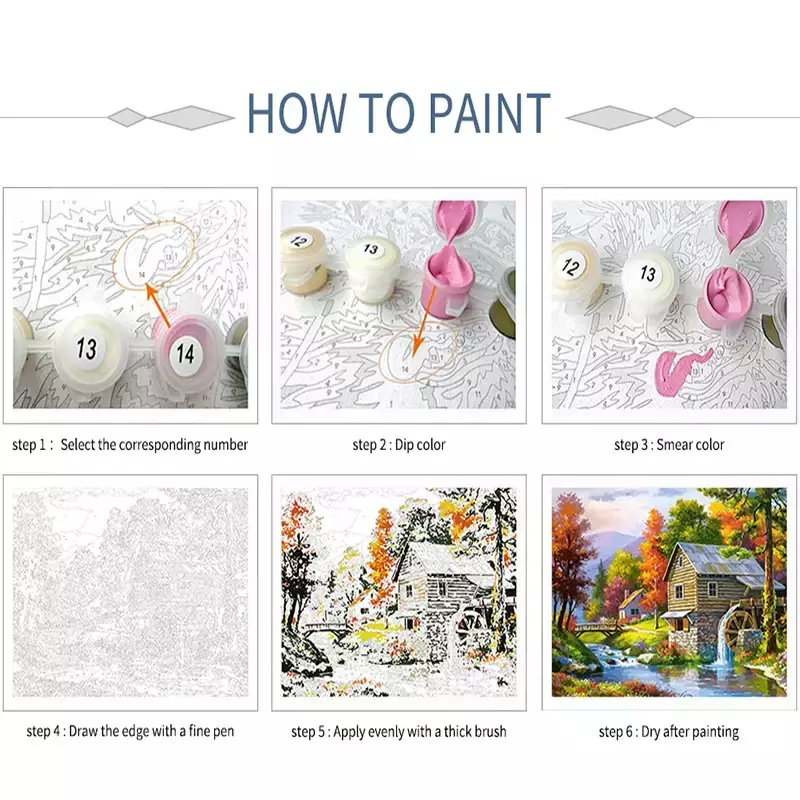 HOW TO PAINT

13
14

step 1 : Select the corresponding number

12
13

step 2 : Dip color

12
13

step 3 : Smear color

step 4 : Draw the edge with a fine pen

step 5 : Apply evenly with a thick brush

step 6 : Dry after painting