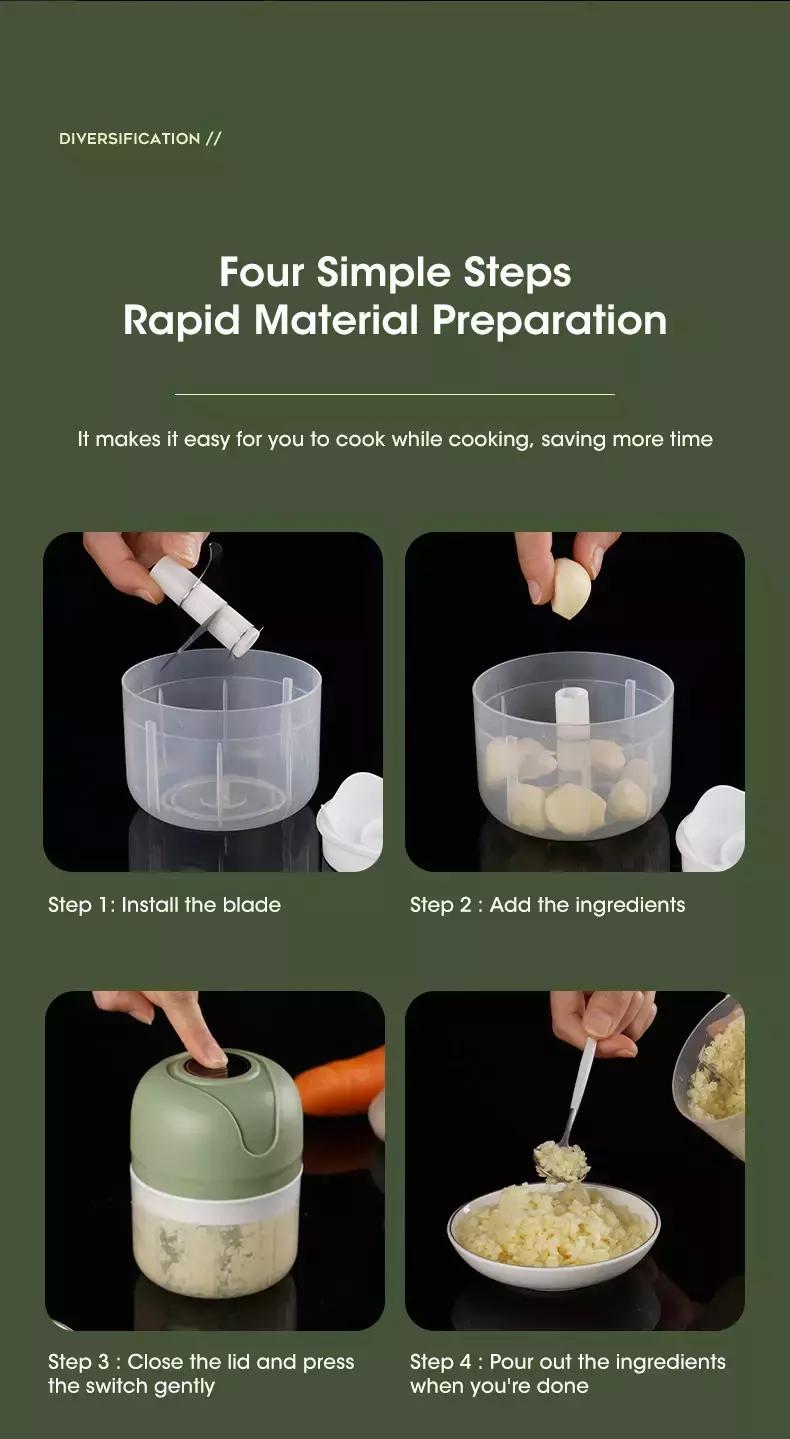 DIVERSIFICATION //

Four Simple Steps
Rapid Material Preparation

It makes it easy for you to cook while cooking, saving more time

Step 1: Install the blade

Step 2 : Add the ingredients

Step 3 : Close the lid and press the switch gently

Step 4 : Pour out the ingredients when you're done