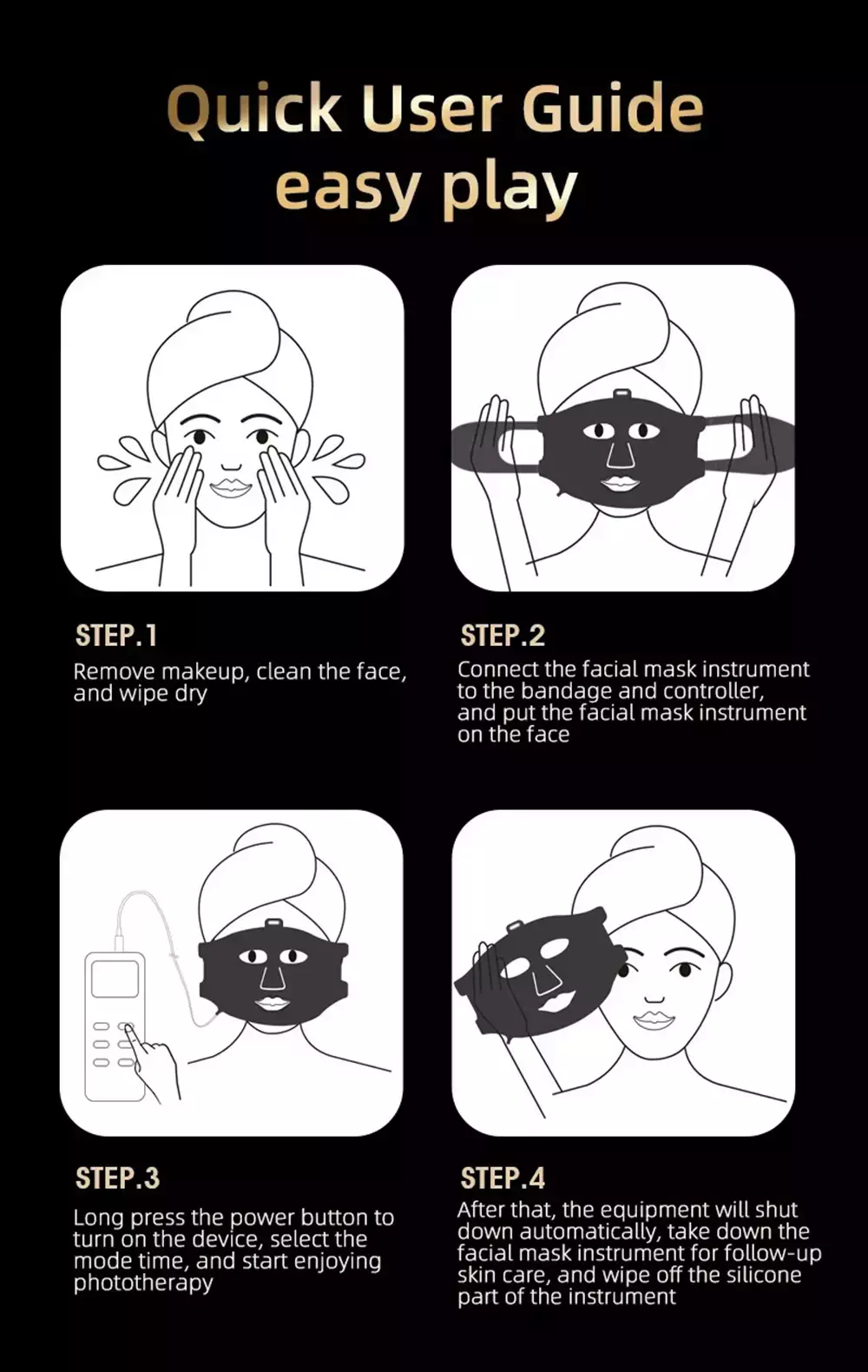 Quick User Guide
easy play

STEP.1
Remove makeup, clean the face, and wipe dry

STEP.2
Connect the facial mask instrument to the bandage and controller, and put the facial mask instrument on the face

STEP.3
Long press the power button to turn on the device, select the mode time, and start enjoying phototherapy

STEP.4
After that, the equipment will shut down automatically, take down the facial mask instrument for follow-up skin care, and wipe off the silicone part of the instrument