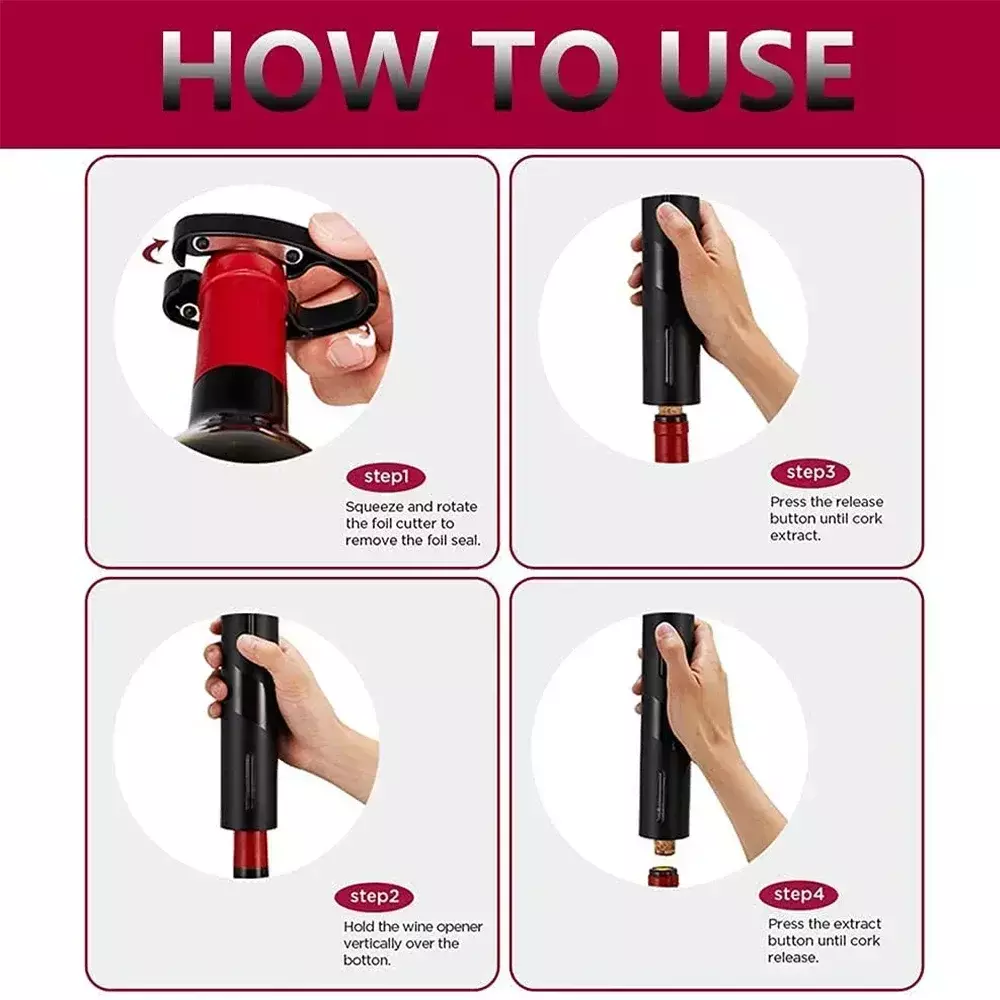 HOW TO USE

step1
Squeeze and rotate the foil cutter to remove the foil seal.

step3
Press the release button until cork extract.

step2
Hold the wine opener vertically over the botton.

step4
Press the extract button until cork release.