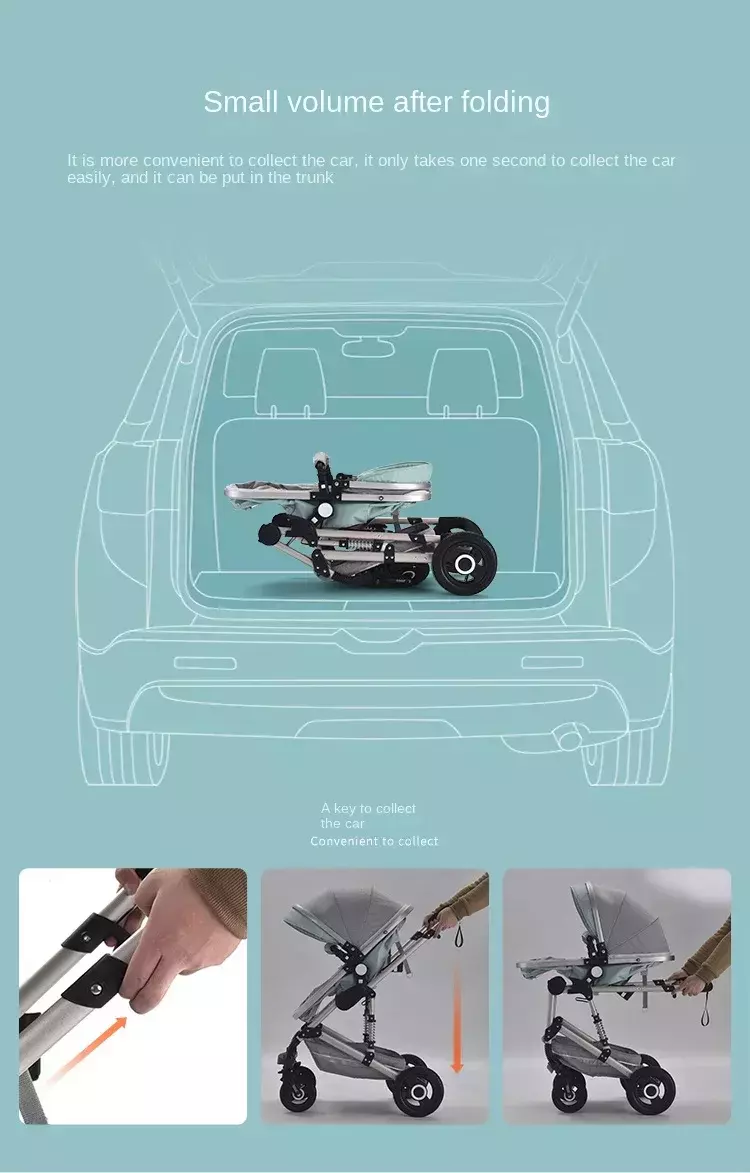 Small volume after folding

It is more convenient to collect the car, it only takes one second to collect the car easily, and it can be put in the trunk

A key to collect the car
Convenient to collect