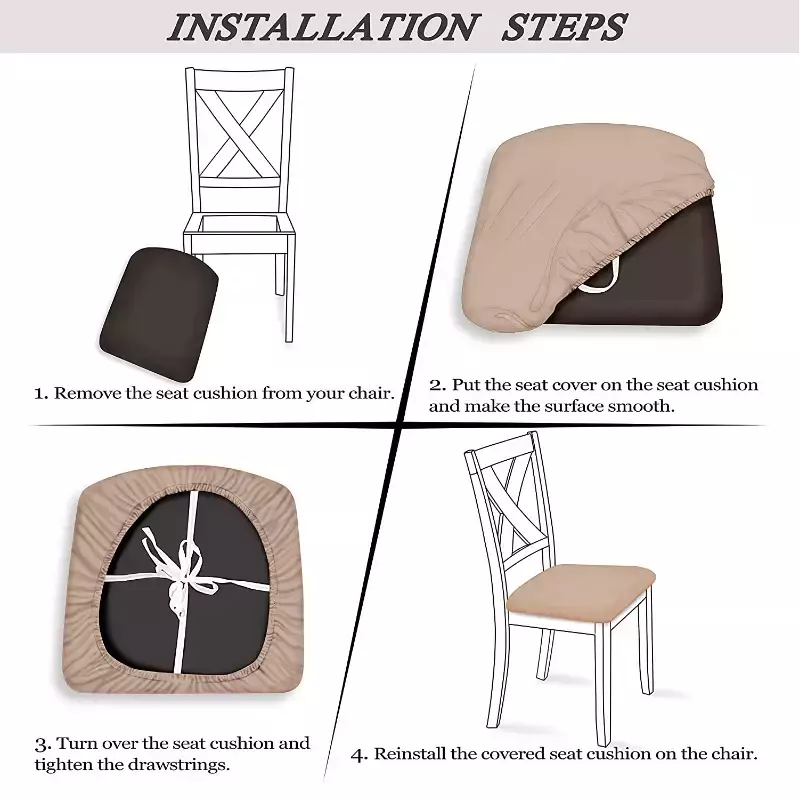 INSTALLATION STEPS

1. Remove the seat cushion from your chair.

2. Put the seat cover on the seat cushion and make the surface smooth.

3. Turn over the seat cushion and tighten the drawstrings.

4. Reinstall the covered seat cushion on the chair.