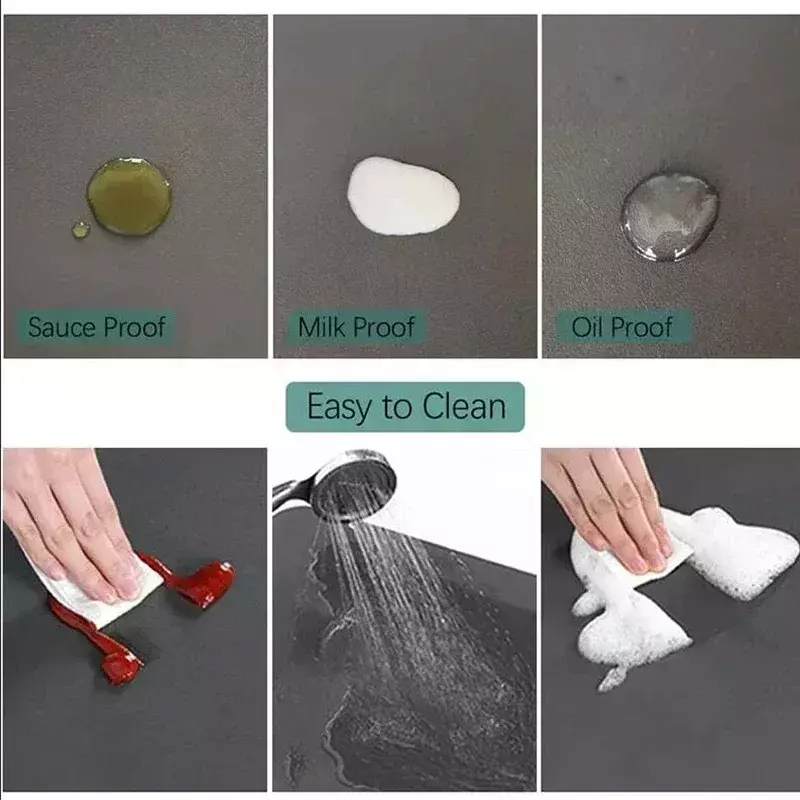 Sauce Proof

Milk Proof

Oil Proof

Easy to Clean