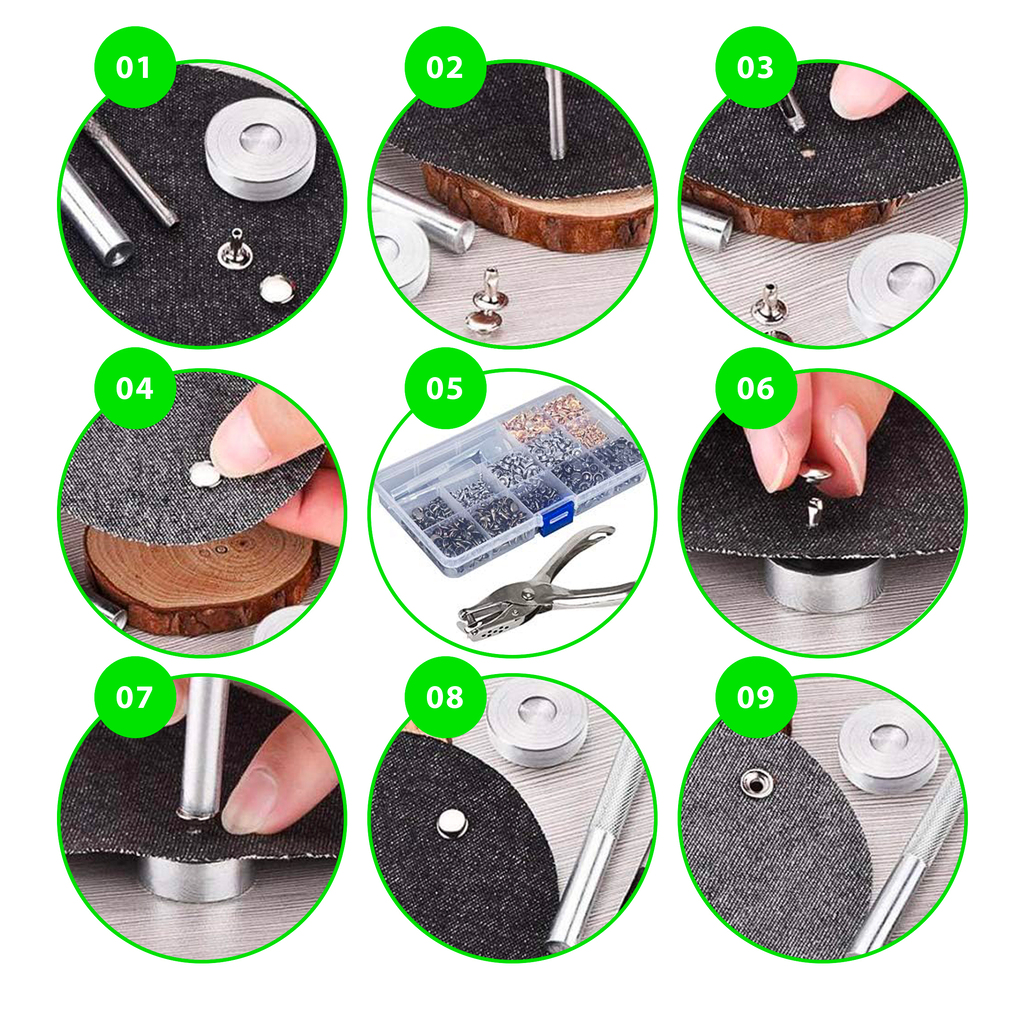 01

02

03

04

05

06

07

08

09