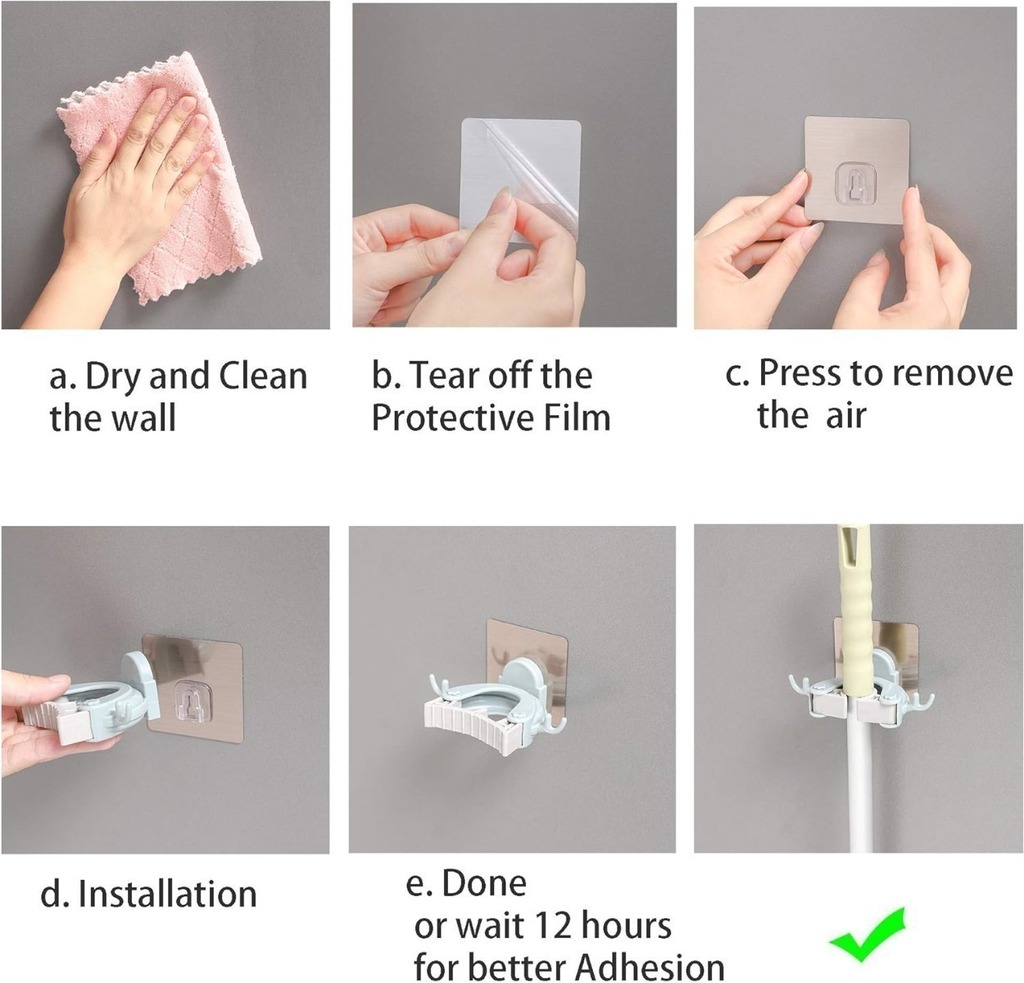 a. Dry and Clean the wall

b. Tear off the Protective Film

c. Press to remove the air

d. Installation

e. Done or wait 12 hours for better Adhesion