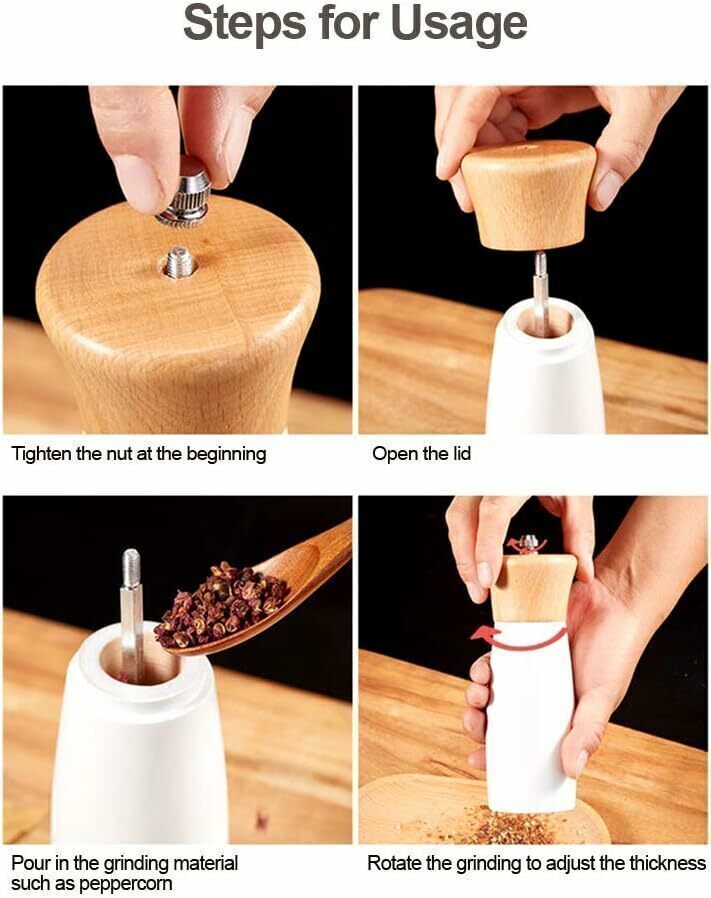 Steps for Usage

Tighten the nut at the beginning

Open the lid

Pour in the grinding material such as peppercorn

Rotate the grinding to adjust the thickness