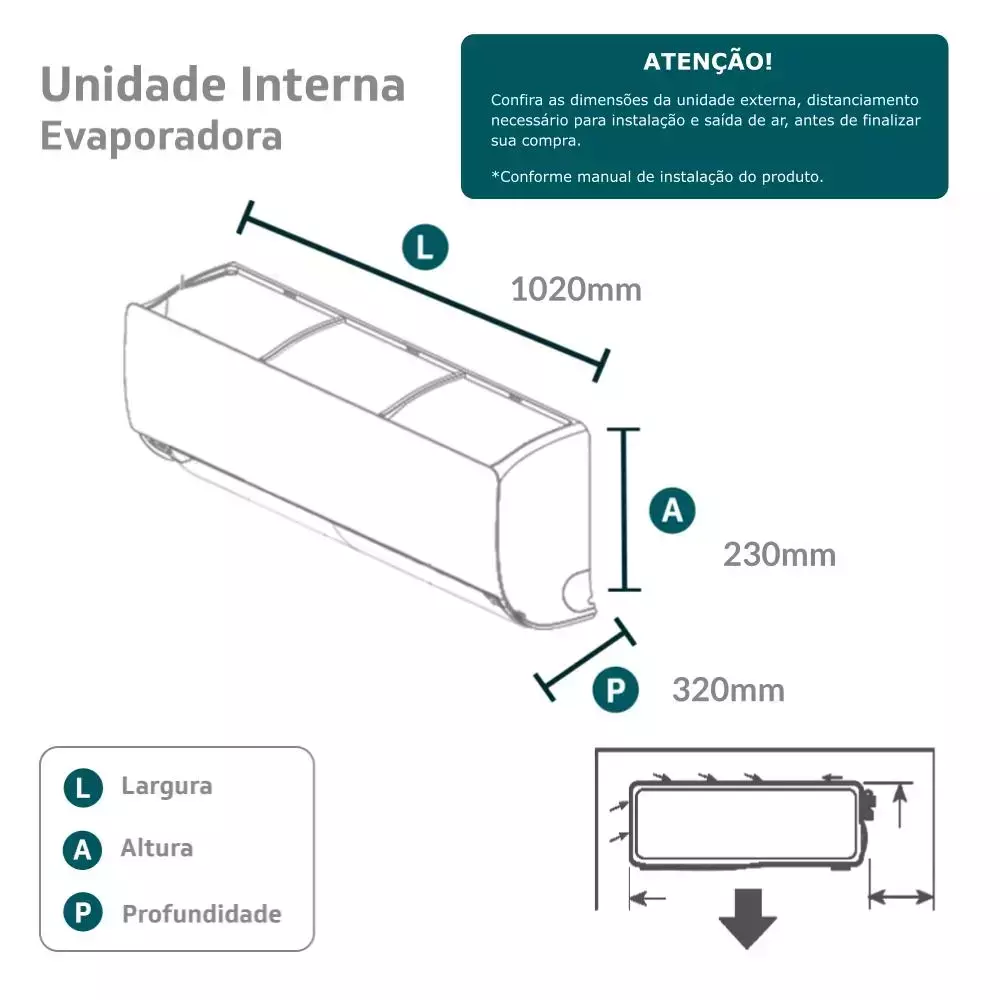 Unidade Interna
Evaporadora

ATENÇÃO!
Confira as dimensões da unidade externa, distanciamento necessário para instalação e saída de ar, antes de finalizar sua compra.

*Conforme manual de instalação do produto.

L
1020mm

A
230mm

P
320mm

L Largura
A Altura
P Profundidade