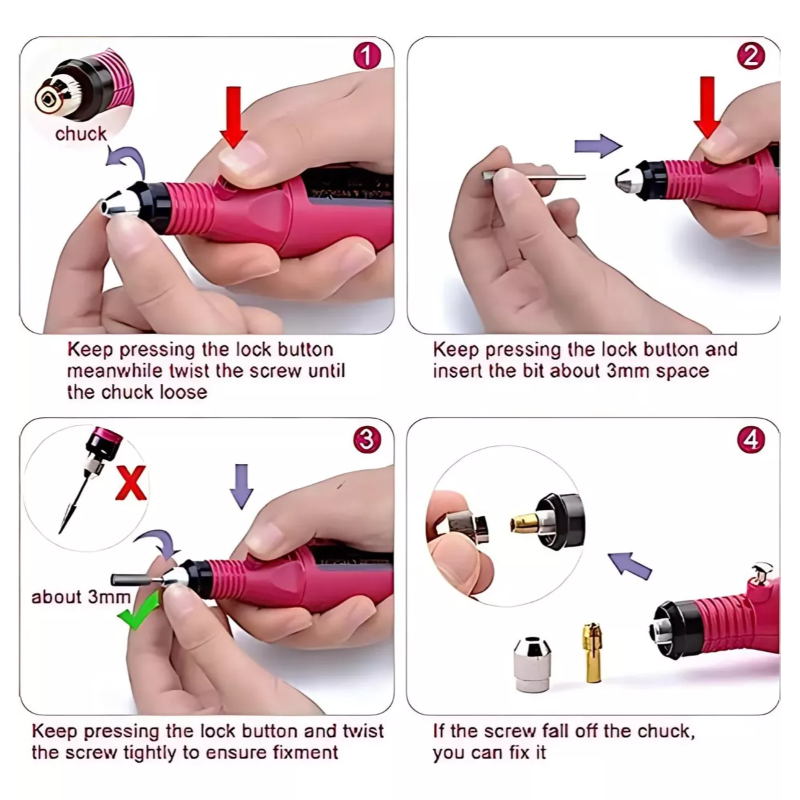 1

chuck

Keep pressing the lock button meanwhile twist the screw until the chuck loose

2

Keep pressing the lock button and insert the bit about 3mm space

3

about 3mm

Keep pressing the lock button and twist the screw tightly to ensure fixment

4

If the screw fall off the chuck, you can fix it