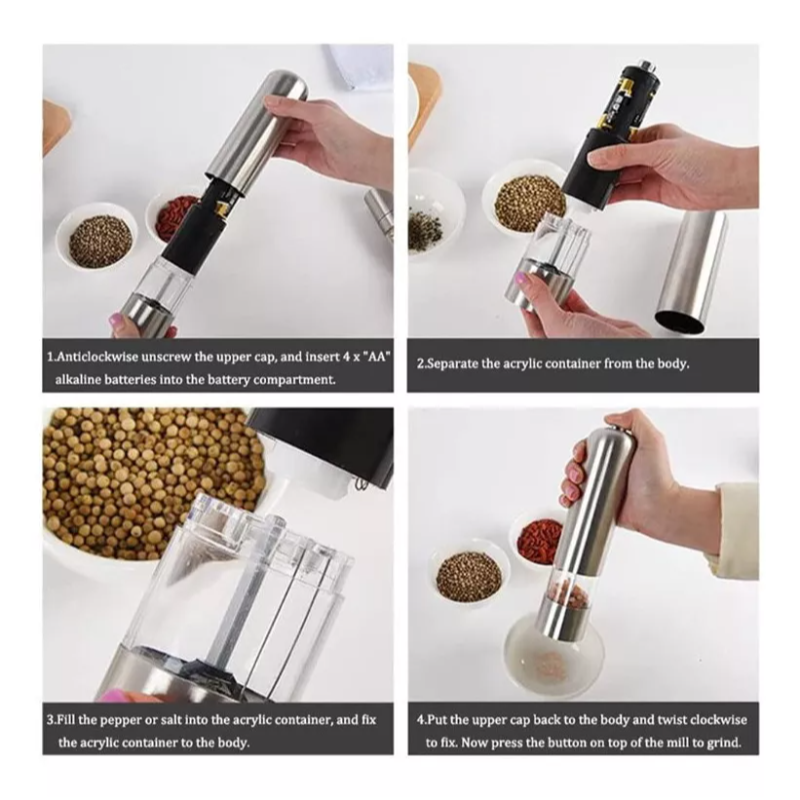 1.Anticlockwise unscrew the upper cap, and insert 4 x "AA" alkaline batteries into the battery compartment.

2.Separate the acrylic container from the body.

3.Fill the pepper or salt into the acrylic container, and fix the acrylic container to the body.

4.Put the upper cap back to the body and twist clockwise to fix. Now press the button on top of the mill to grind.