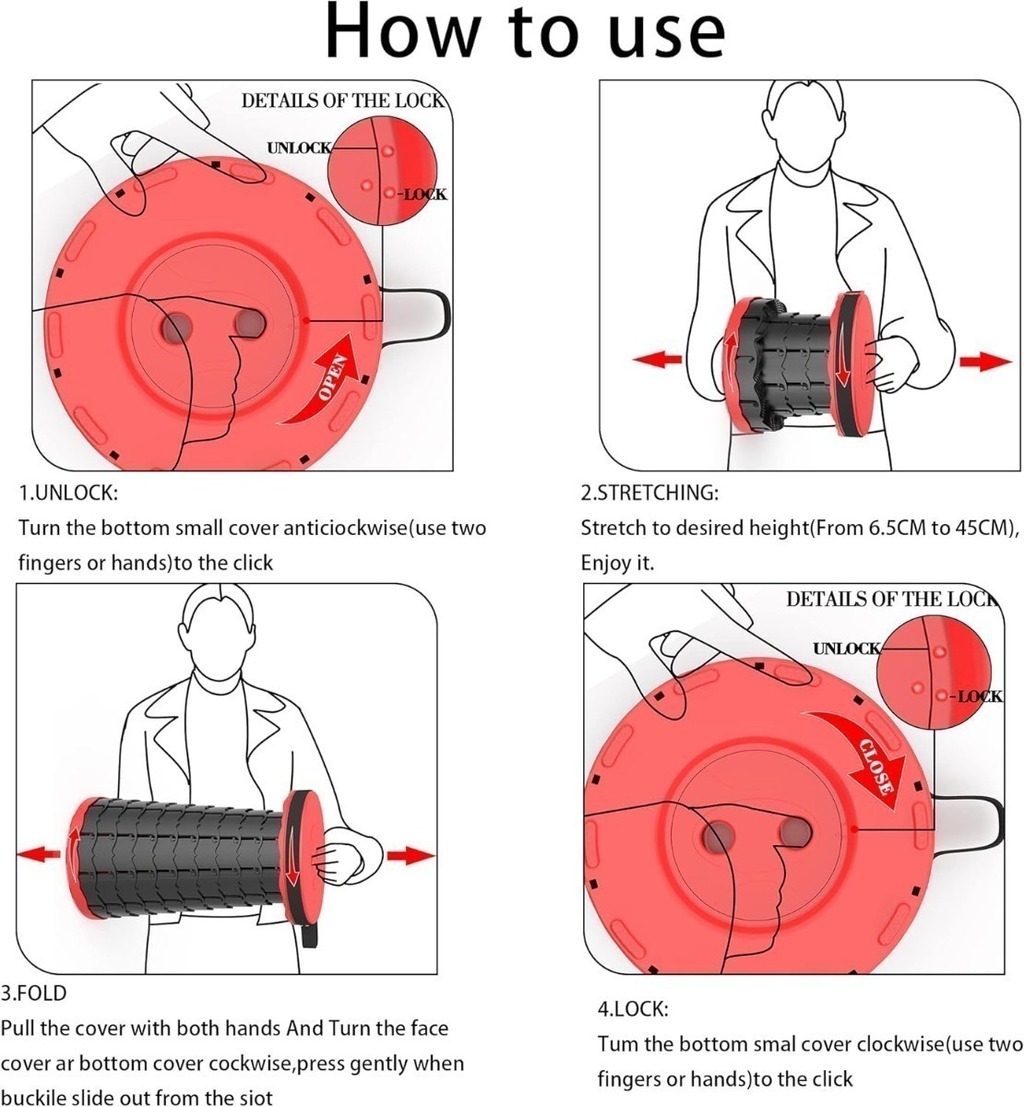 How to use

DETAILS OF THE LOCK

UNLOCK

LOCK

OPEN

1.UNLOCK:
Turn the bottom small cover anticiockwise(use two fingers or hands)to the click

2.STRETCHING:
Stretch to desired height(From 6.5CM to 45CM), Enjoy it.

3.FOLD
Pull the cover with both hands And Turn the face cover ar bottom cover cockwise,press gently when buckile slide out from the siot

DETAILS OF THE LOCK

UNLOCK

LOCK

CLOSE

4.LOCK:
Tum the bottom smal cover clockwise(use two fingers or hands)to the click