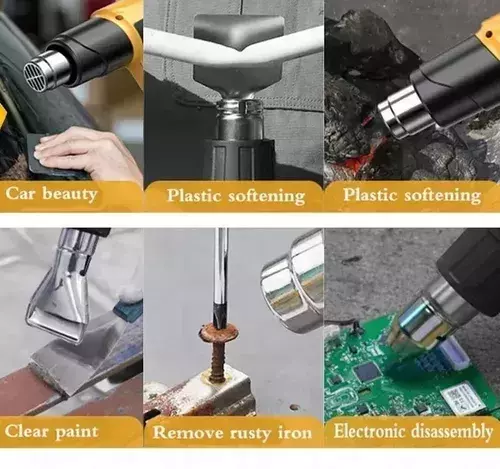 Car beauty

Plastic softening

Plastic softening

Clear paint

Remove rusty iron

Electronic disassembly