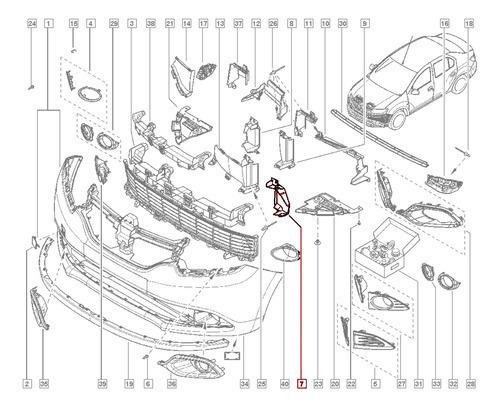 24 1 15 4 29 3 38 21 14 17 13 37 12 26 8 11 10 30 9 16 18

2 35 39 19 6 36 34 25 40 7 23 20 22 5 27 31 33 32 28