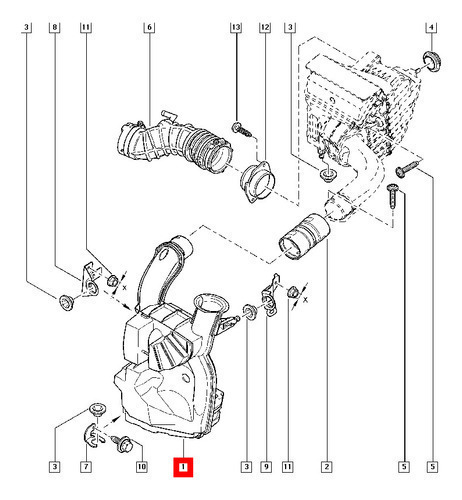 3
8
11
6
13
12
3
4
X
X
3
7
10
1
3
9
11
2
5
5