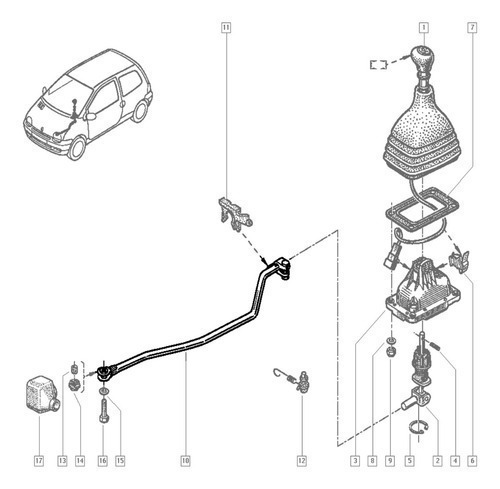 11
1
7
17
13
14
16
15
10
12
3
8
9
5
2
4
6