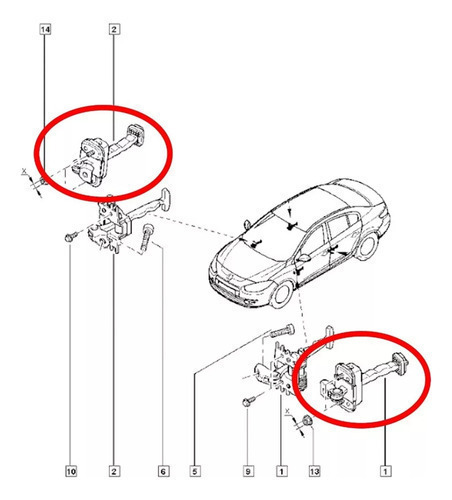 14
2
X
X
10
2
6
5
9
1
13
1