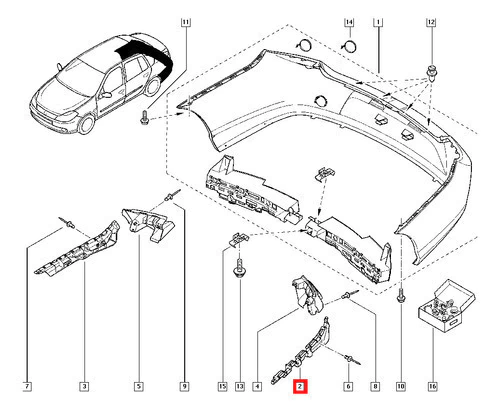 11
14
1
12
7
3
5
9
15
13
4
2
6
8
10
16