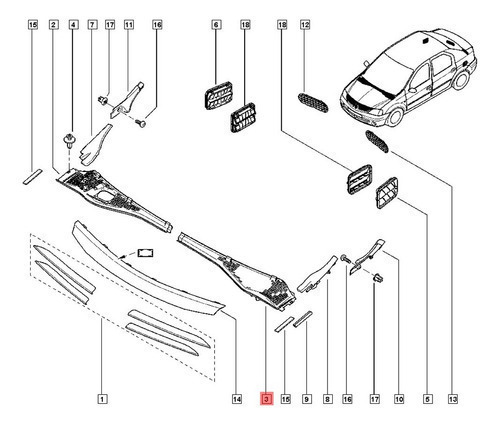 15 2 4 7 17 11 16 6 18 18 12

1 14 3 15 9 8 16 17 10 5 13