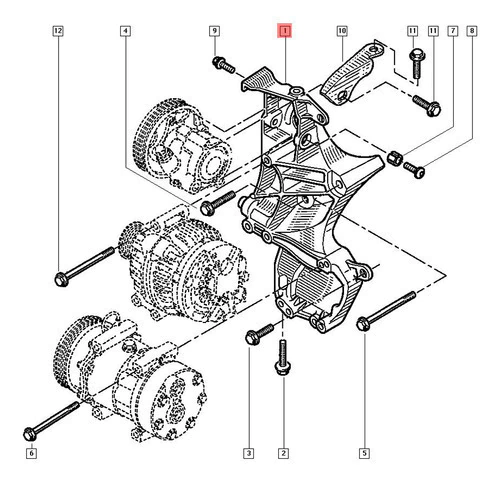 12
4
9
1
10
11
11
7
8
6
3
2
5