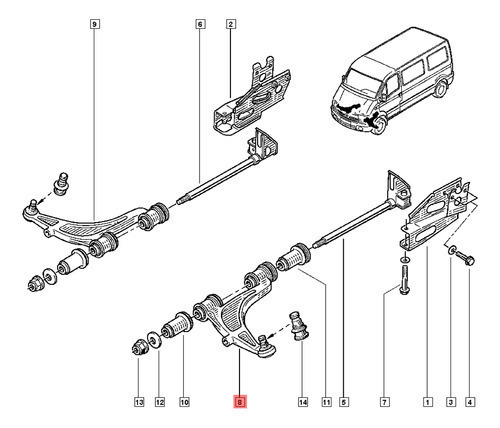 9
6
2
13
12
10
8
14
11
5
7
1
3
4