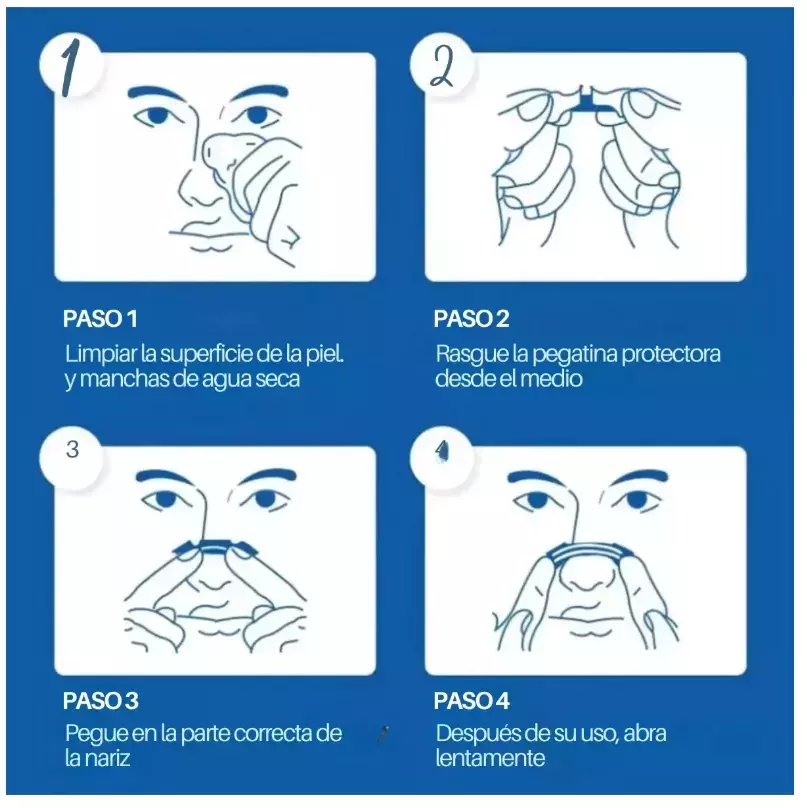 1

PASO 1
Limpiar la superficie de la piel. y manchas de agua seca

2

PASO 2
Rasgue la pegatina protectora desde el medio

3

PASO 3
Pegue en la parte correcta de la nariz

4

PASO 4
Después de su uso, abra lentamente