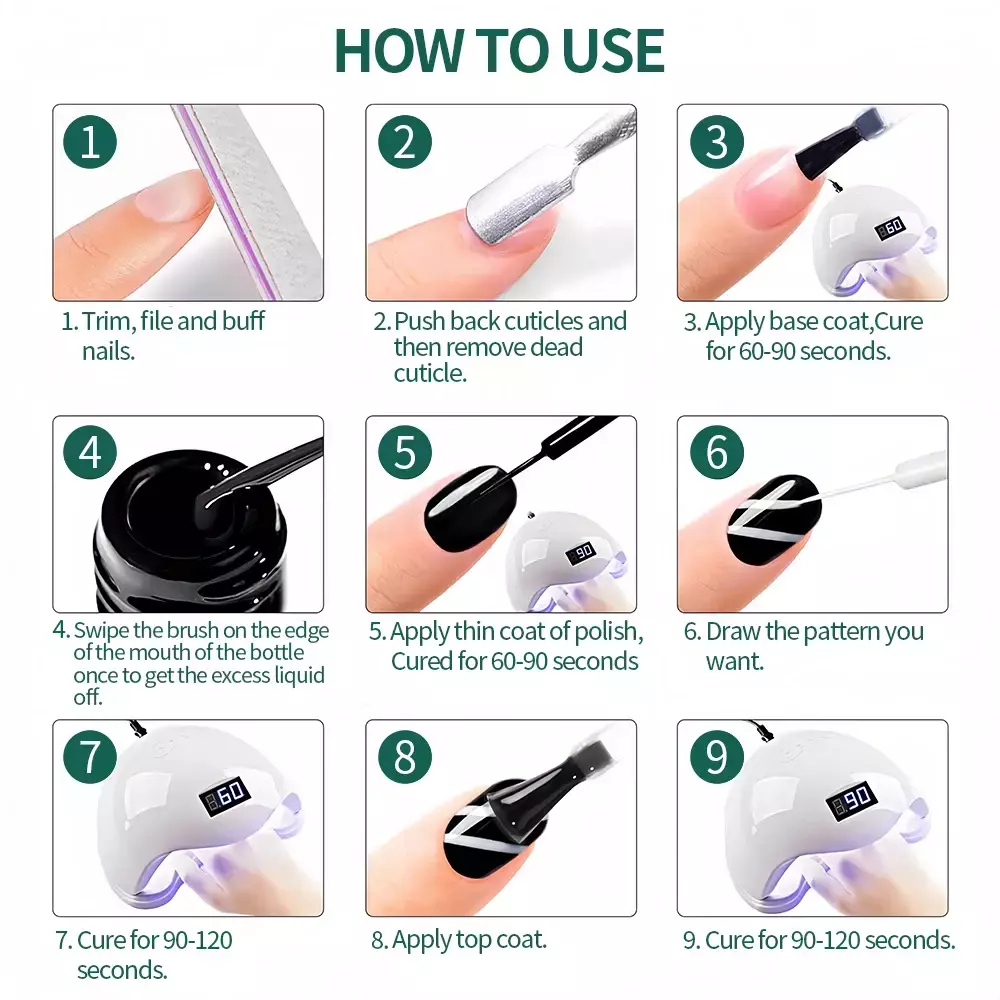 HOW TO USE

1

1. Trim, file and buff nails.

2

2. Push back cuticles and then remove dead cuticle.

3

60

3. Apply base coat,Cure for 60-90 seconds.

4

4. Swipe the brush on the edge of the mouth of the bottle once to get the excess liquid off.

5

90

5. Apply thin coat of polish, Cured for 60-90 seconds

6

6. Draw the pattern you want.

7

60

7. Cure for 90-120 seconds.

8

8. Apply top coat.

9

90

9. Cure for 90-120 seconds.