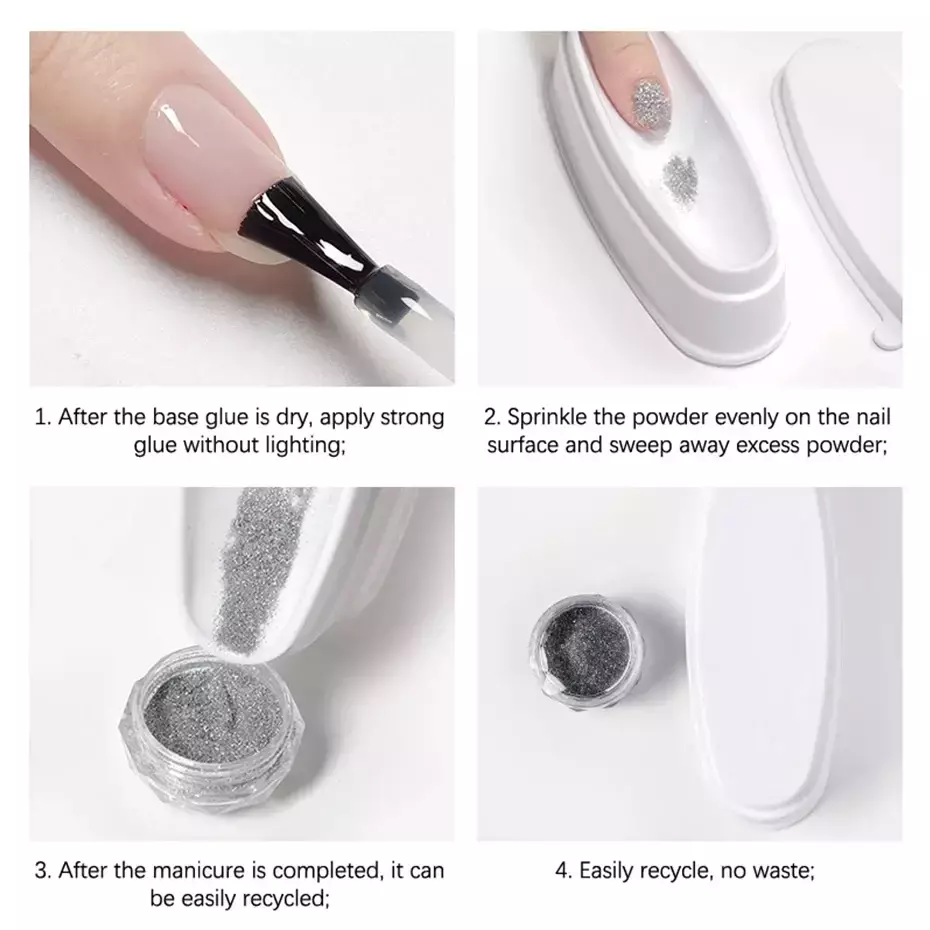 1. After the base glue is dry, apply strong glue without lighting;

2. Sprinkle the powder evenly on the nail surface and sweep away excess powder;

3. After the manicure is completed, it can be easily recycled;

4. Easily recycle, no waste;