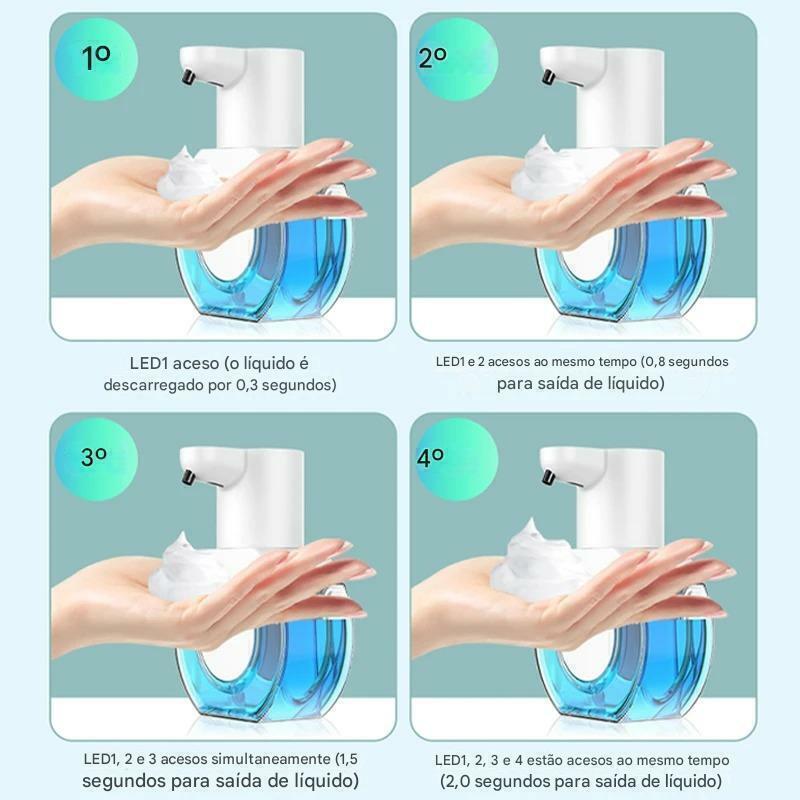 1º

LED1 aceso (o líquido é descarregado por 0,3 segundos)

2º

LED1 e 2 acesos ao mesmo tempo (0,8 segundos para saída de líquido)

3º

LED1, 2 e 3 acesos simultaneamente (1,5 segundos para saída de líquido)

4º

LED1, 2, 3 e 4 estão acesos ao mesmo tempo (2,0 segundos para saída de líquido)