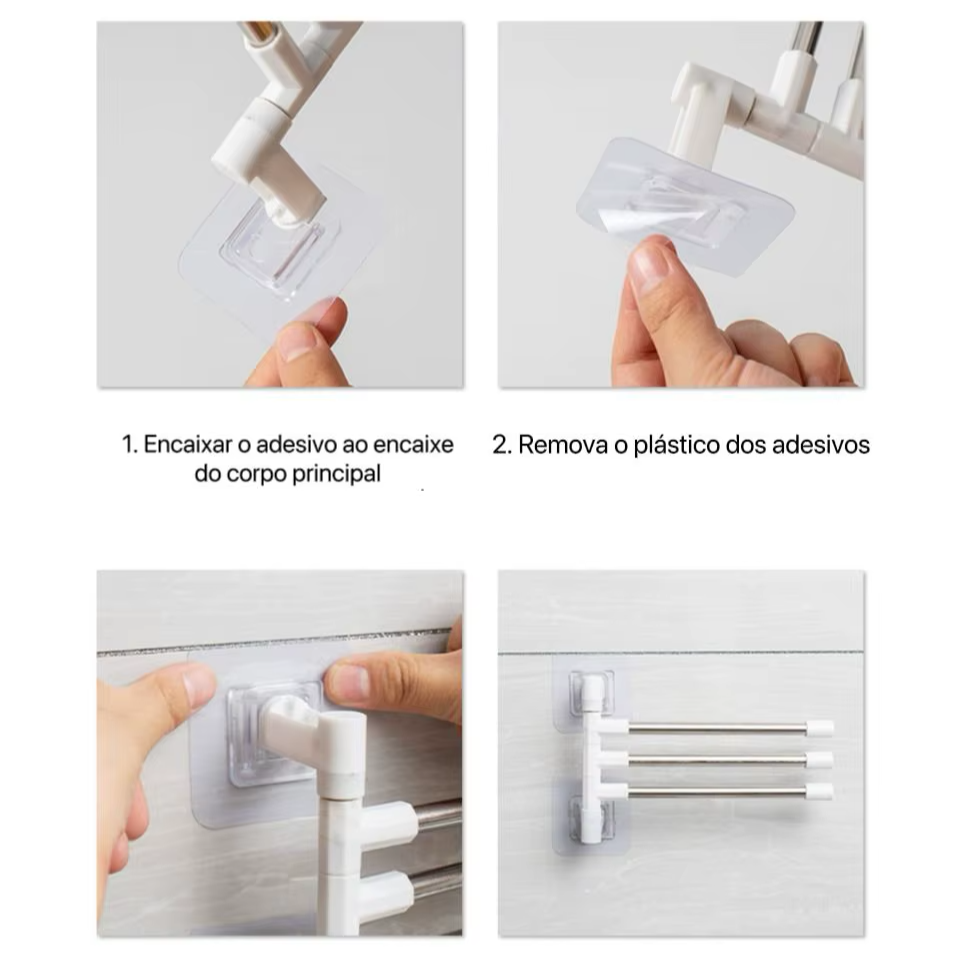 1. Encaixar o adesivo ao encaixe do corpo principal

2. Remova o plástico dos adesivos