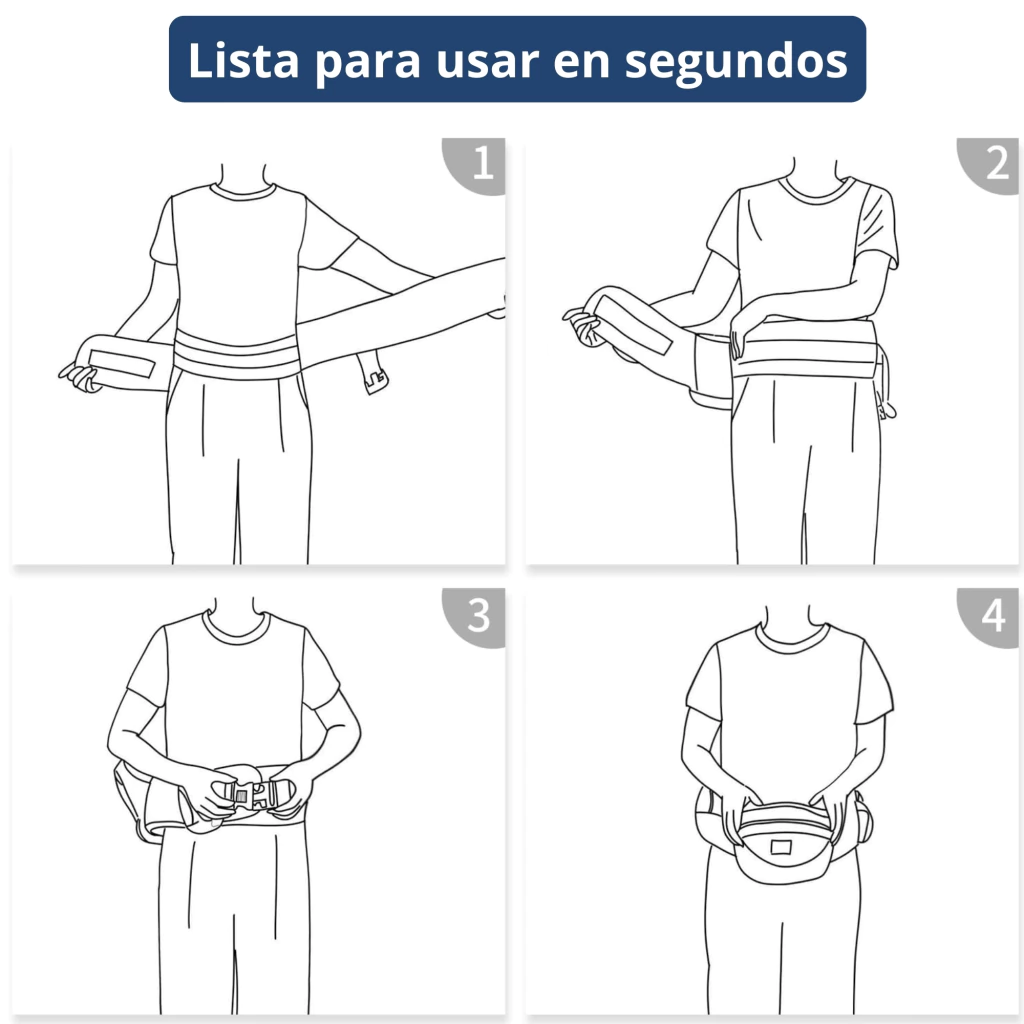 Lista para usar en segundos

1

2

3

4