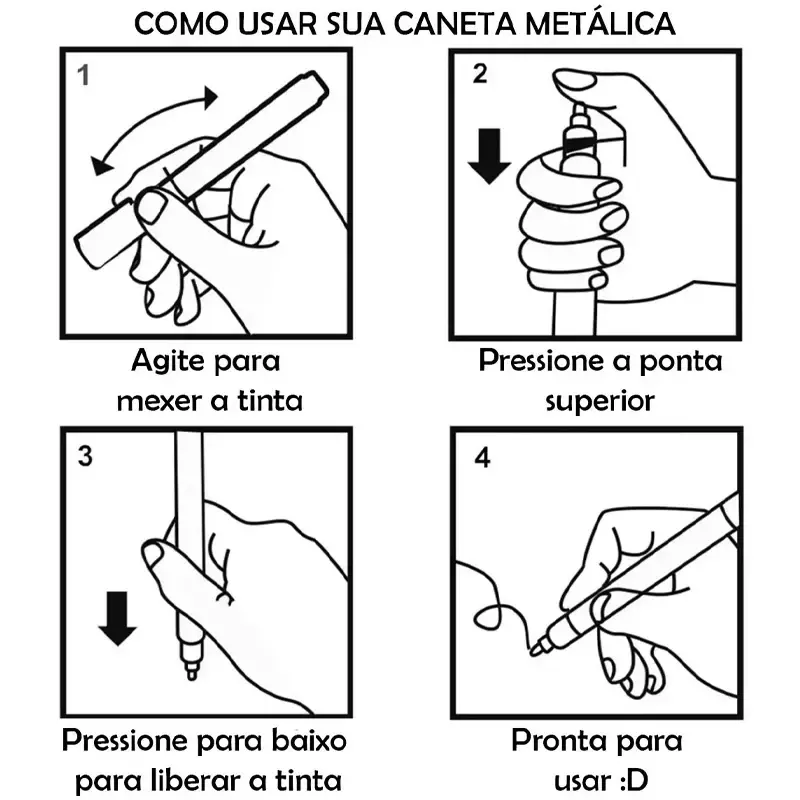 COMO USAR SUA CANETA METÁLICA

1

Agite para mexer a tinta

2

Pressione a ponta superior

3

Pressione para baixo para liberar a tinta

4

Pronta para usar :D