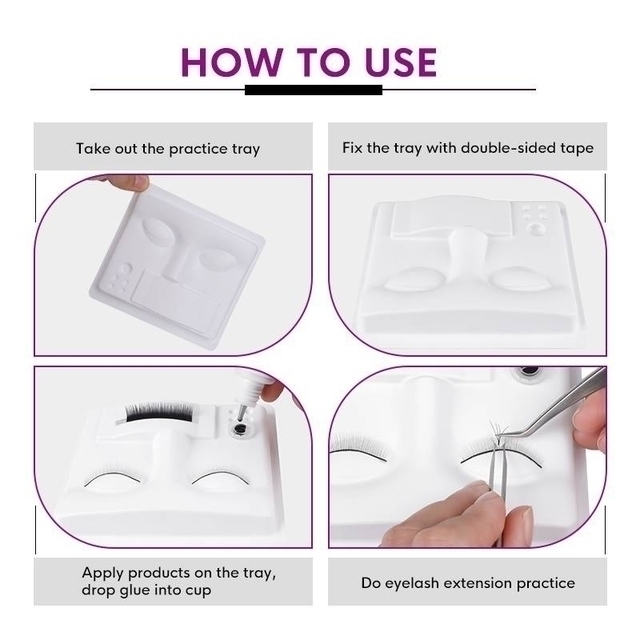 HOW TO USE

Take out the practice tray

Fix the tray with double-sided tape

Apply products on the tray, drop glue into cup

Do eyelash extension practice