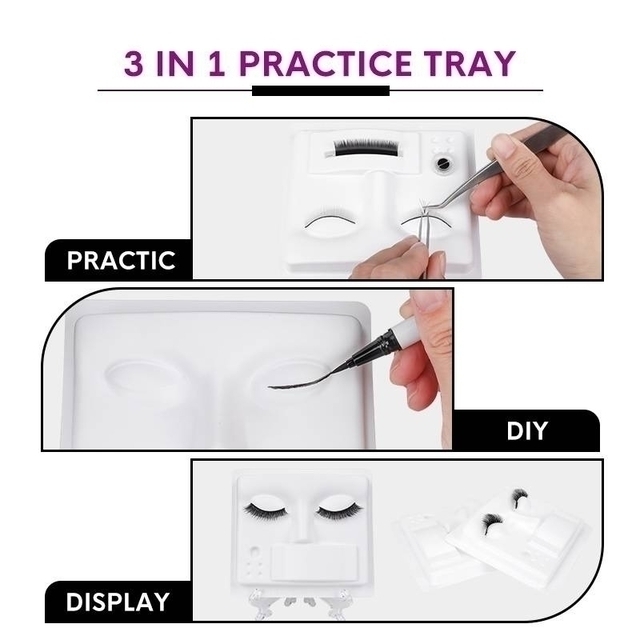 3 IN 1 PRACTICE TRAY

PRACTIC

DIY

DISPLAY