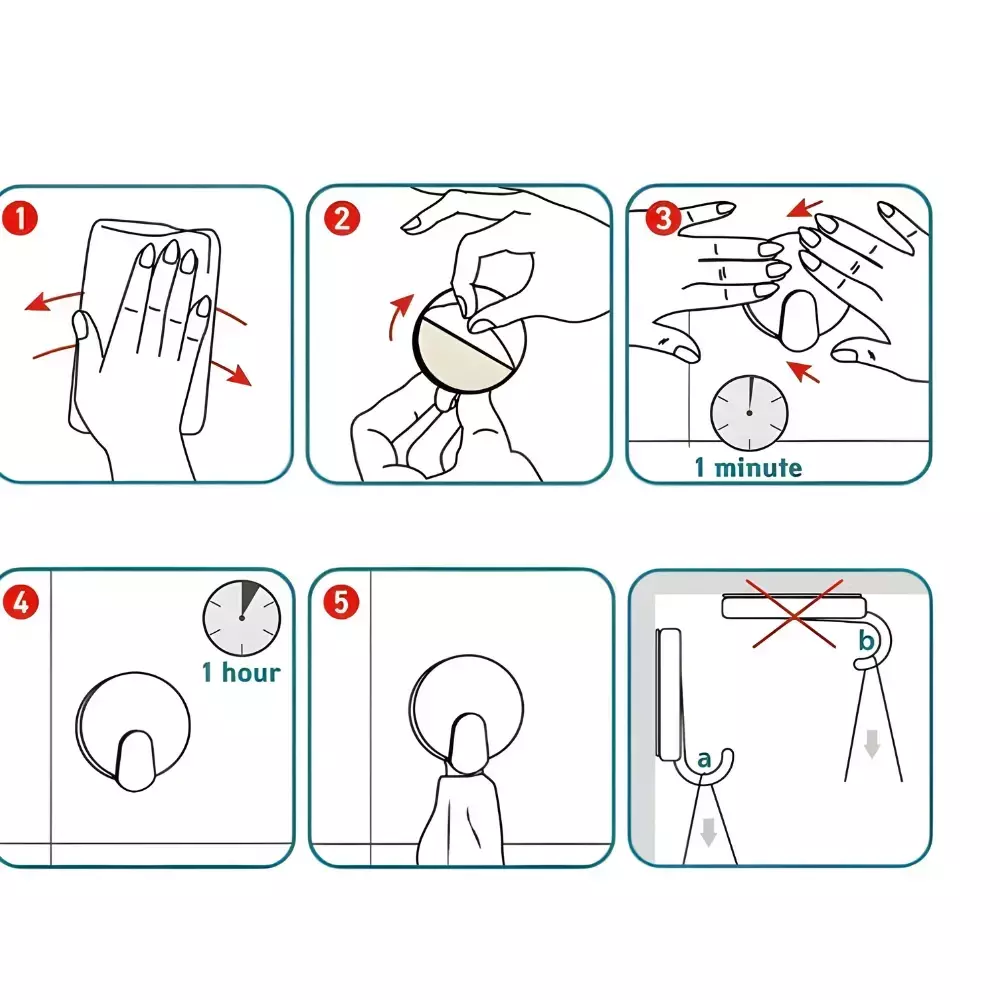 1

2

3

1 minute

4

1 hour

5

b

a